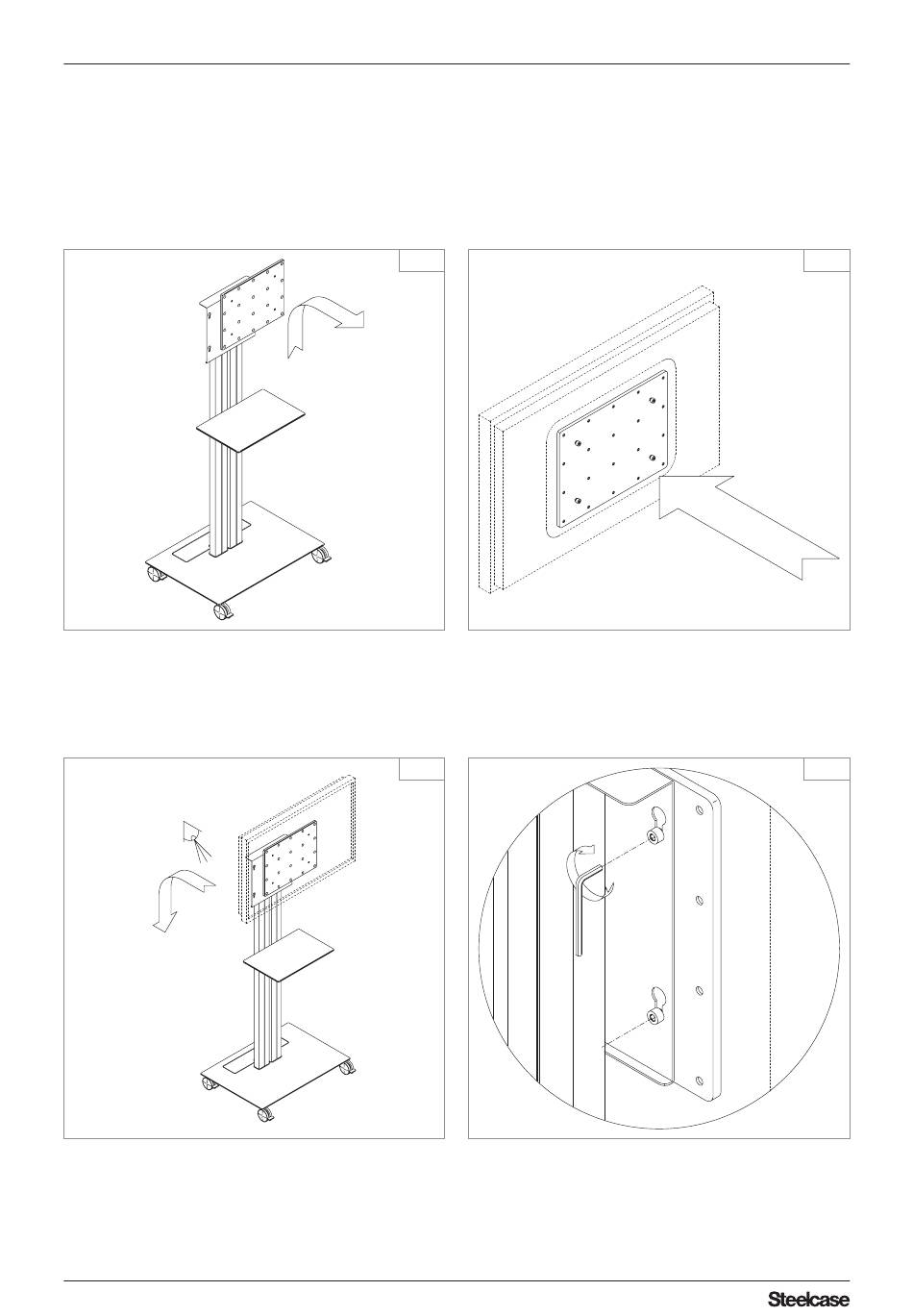 Steelcase