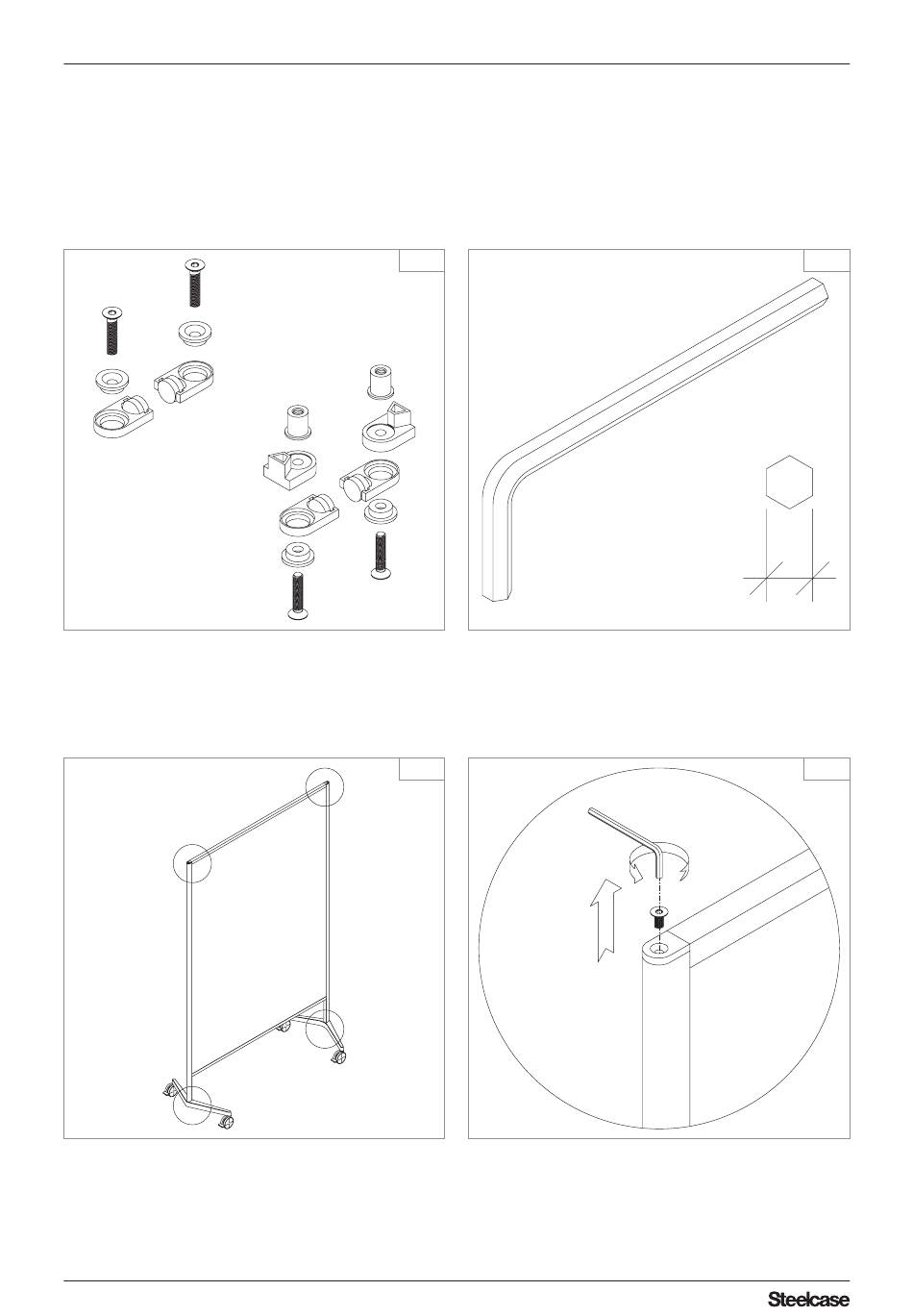 Steelcase