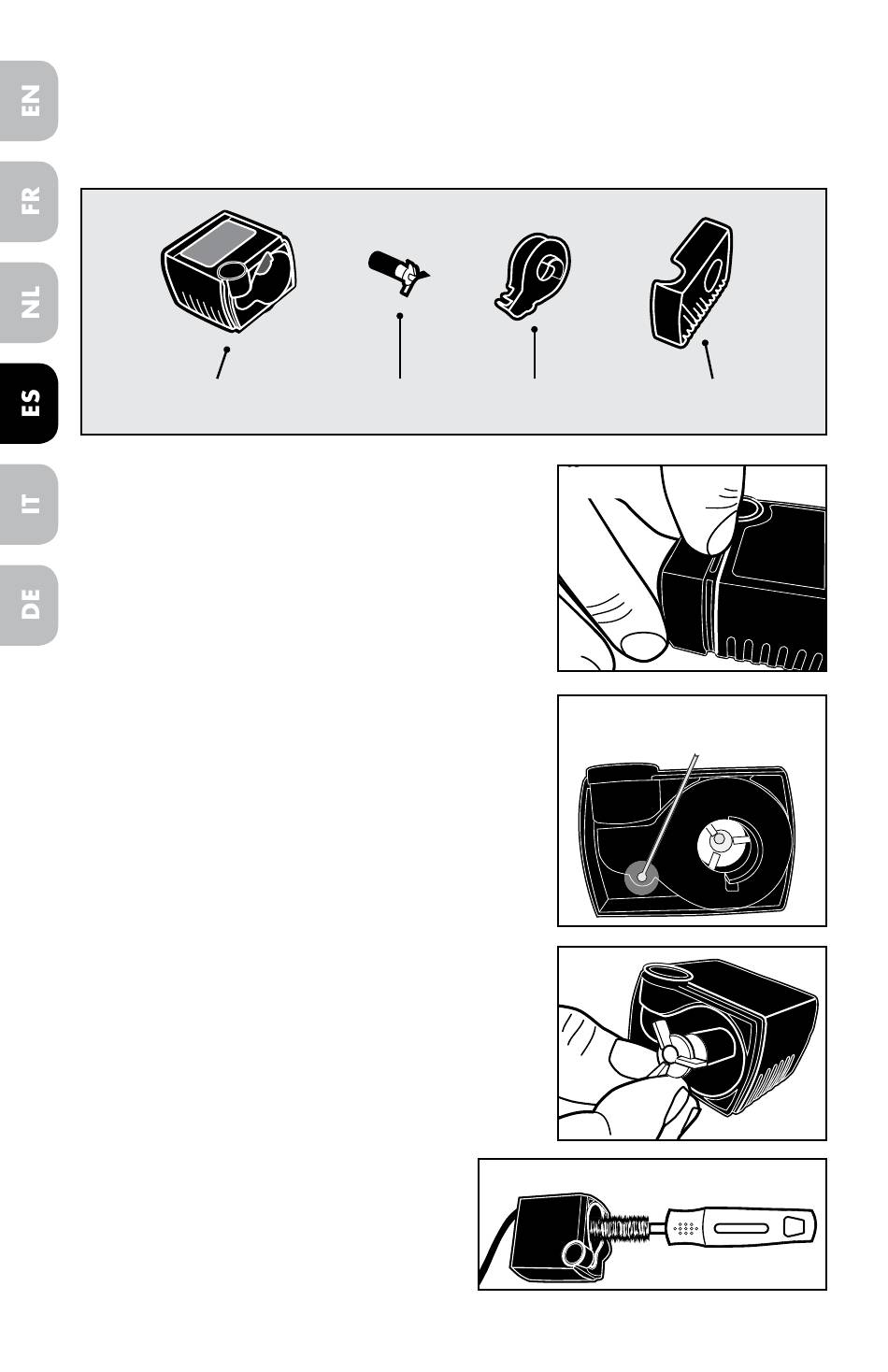 EN

FR

NL

ES

IT

DE