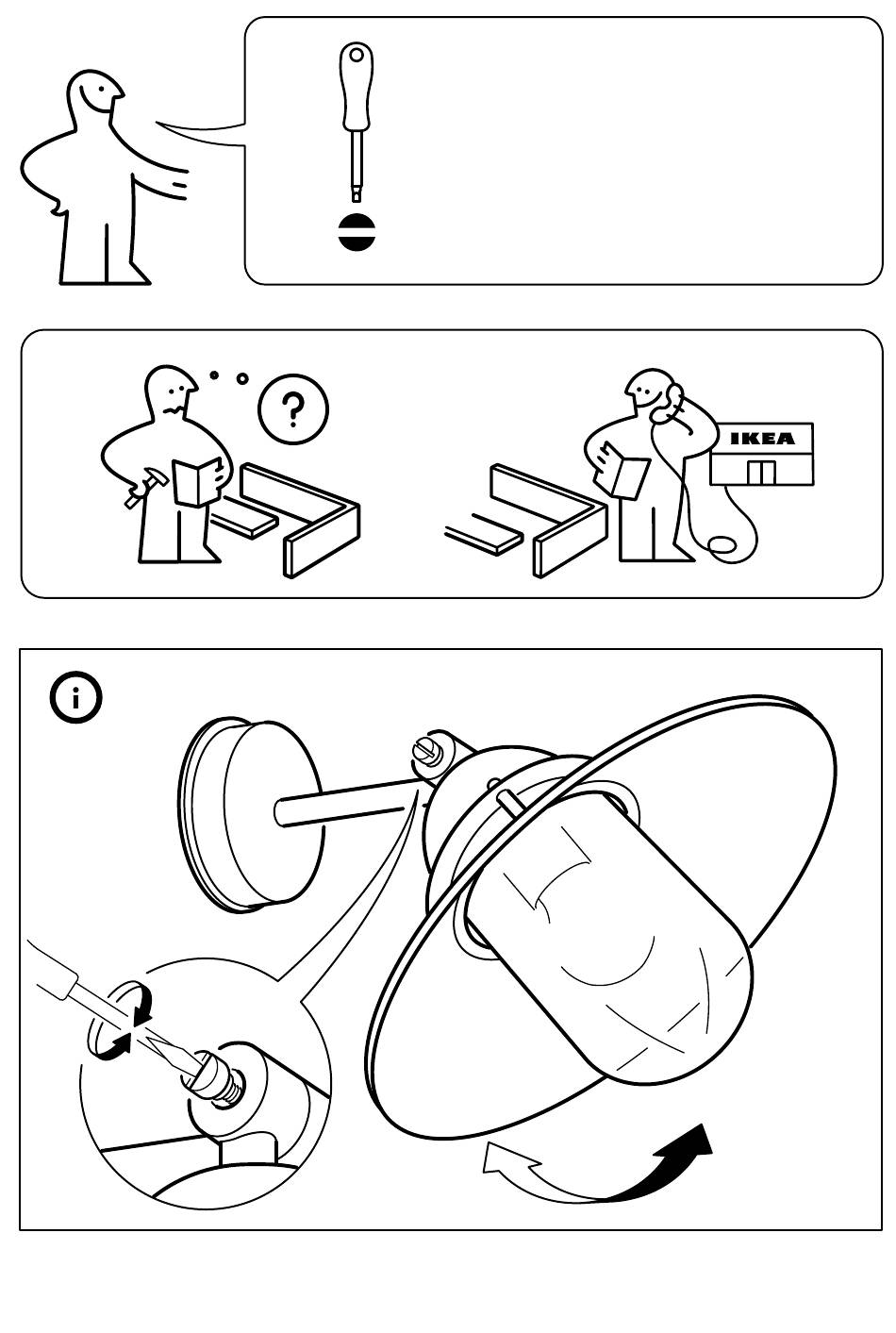 ?

IKEA

i