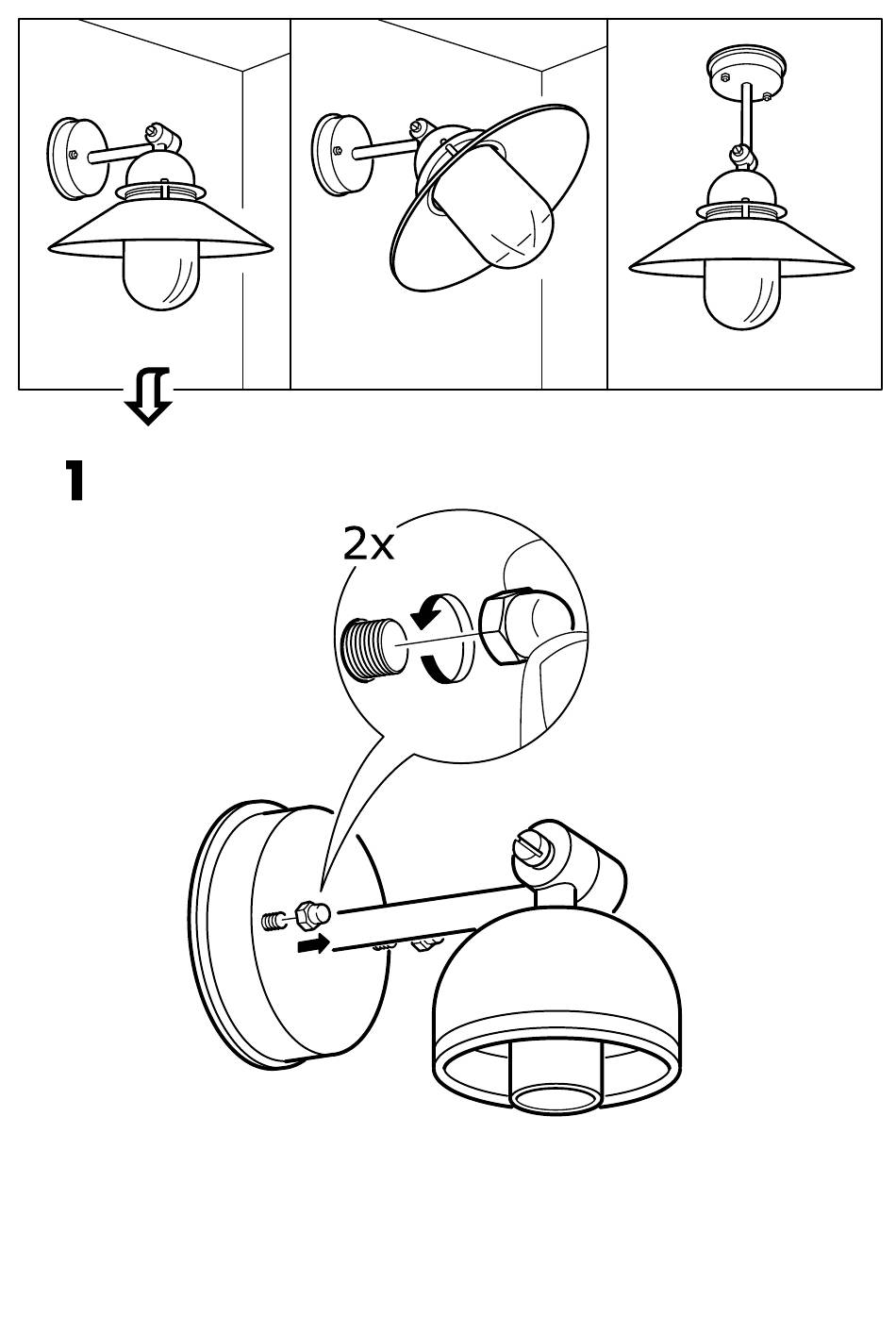 1

2x