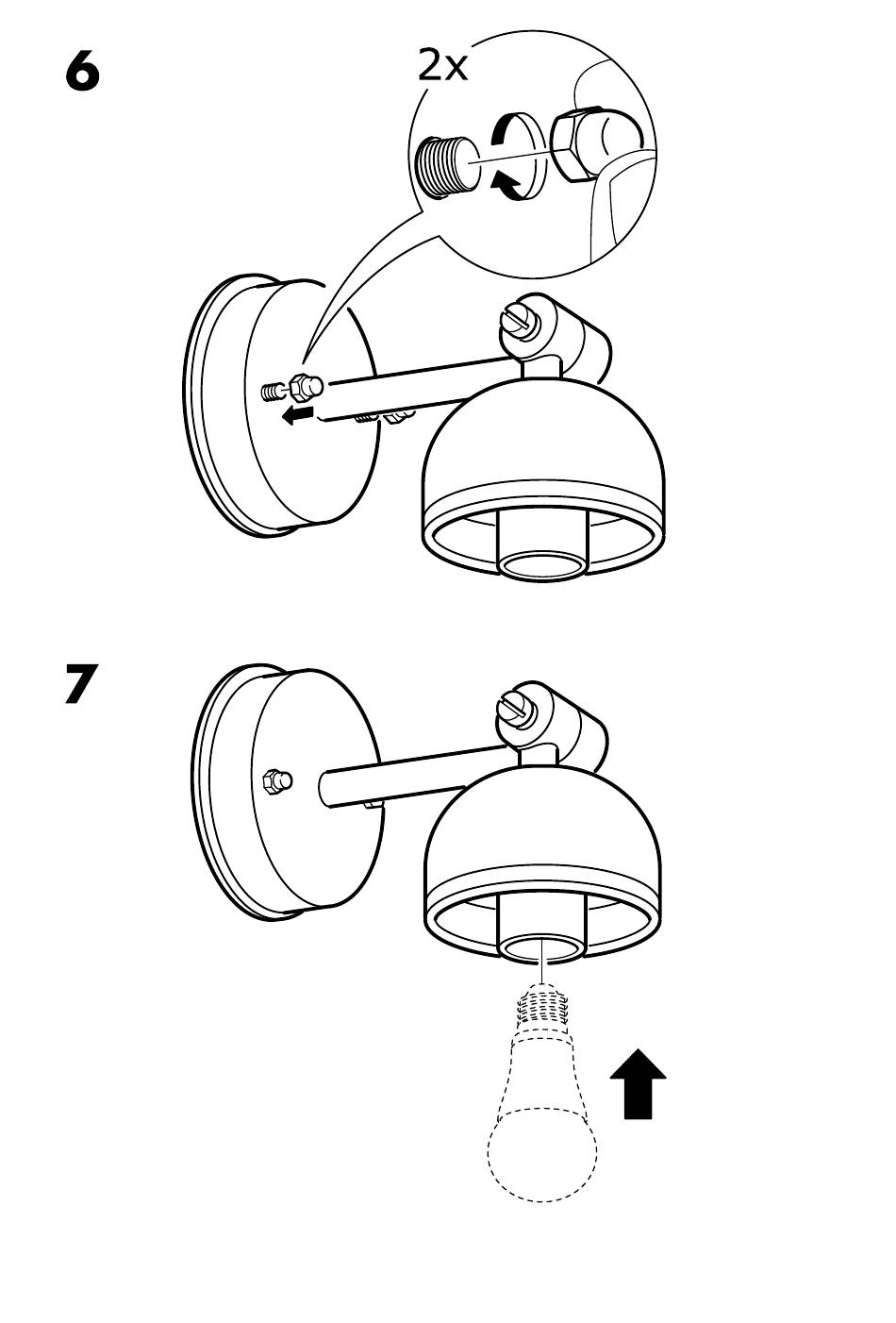 6

2x

7