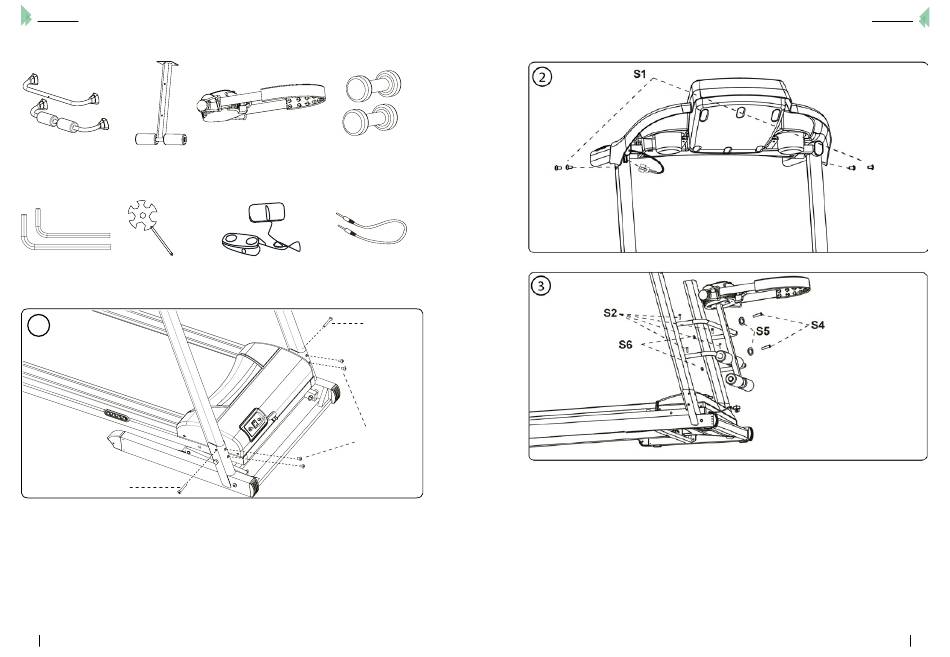 2
S1

3
S2
S5
S4
S6