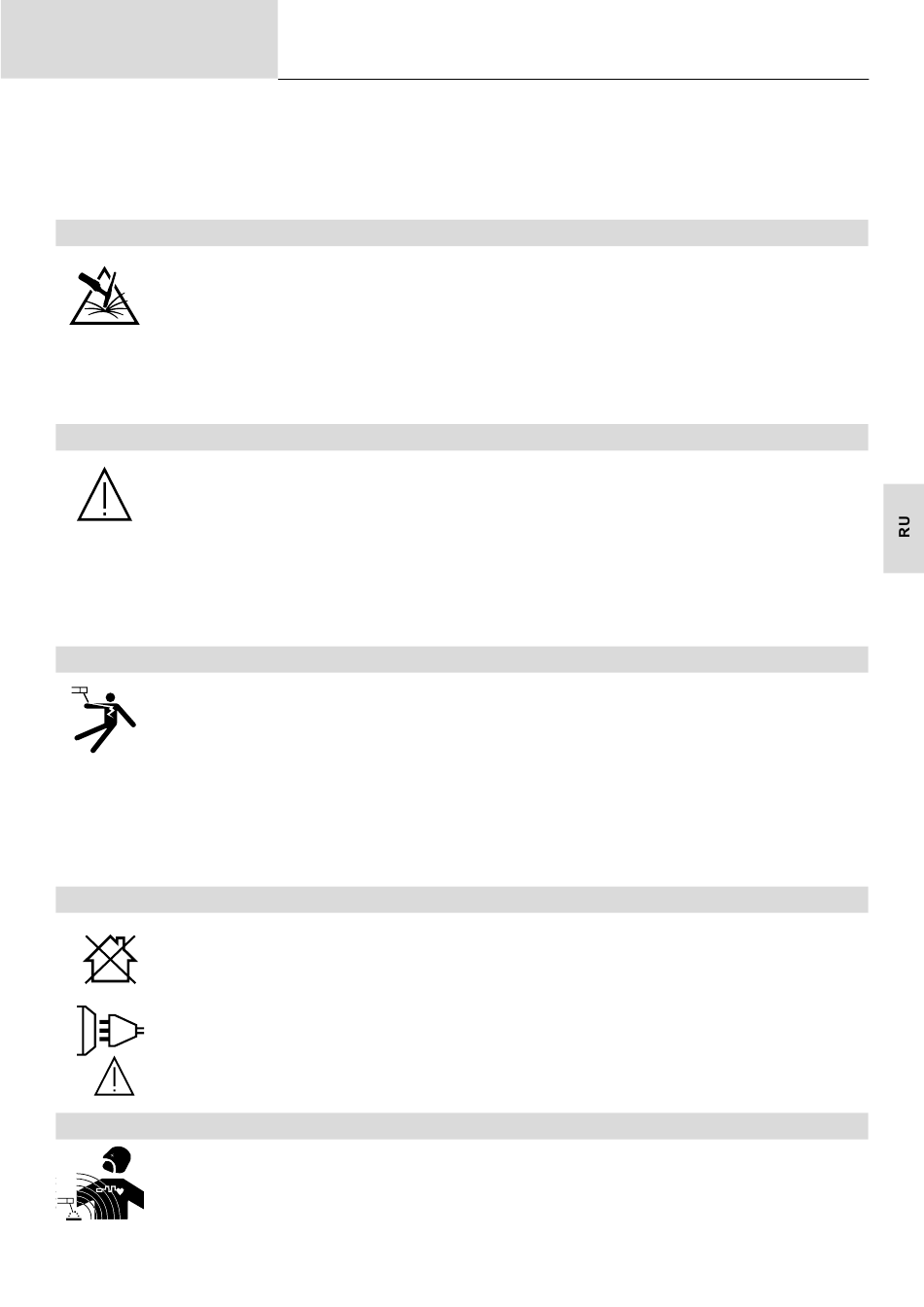 RU