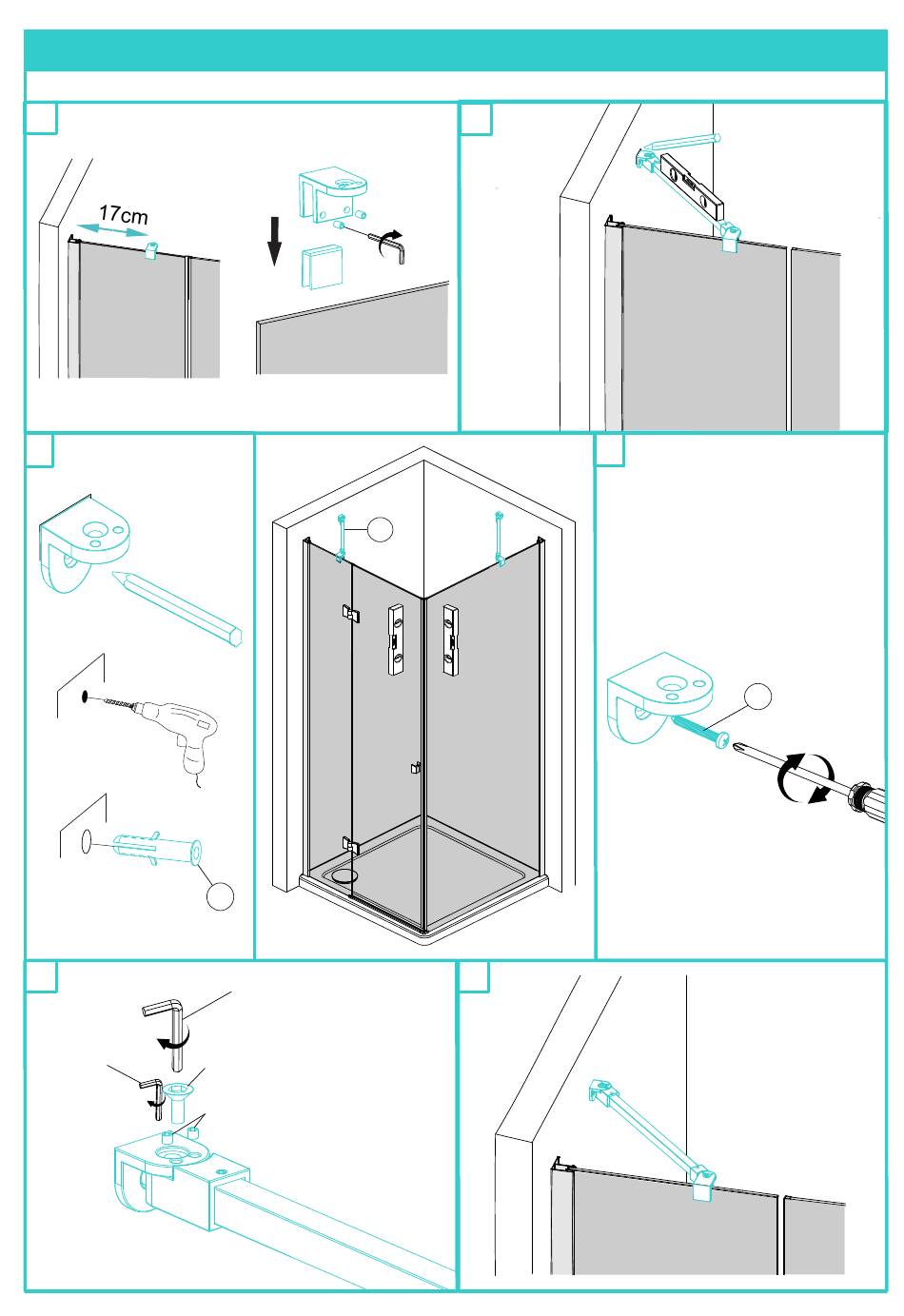 17cm