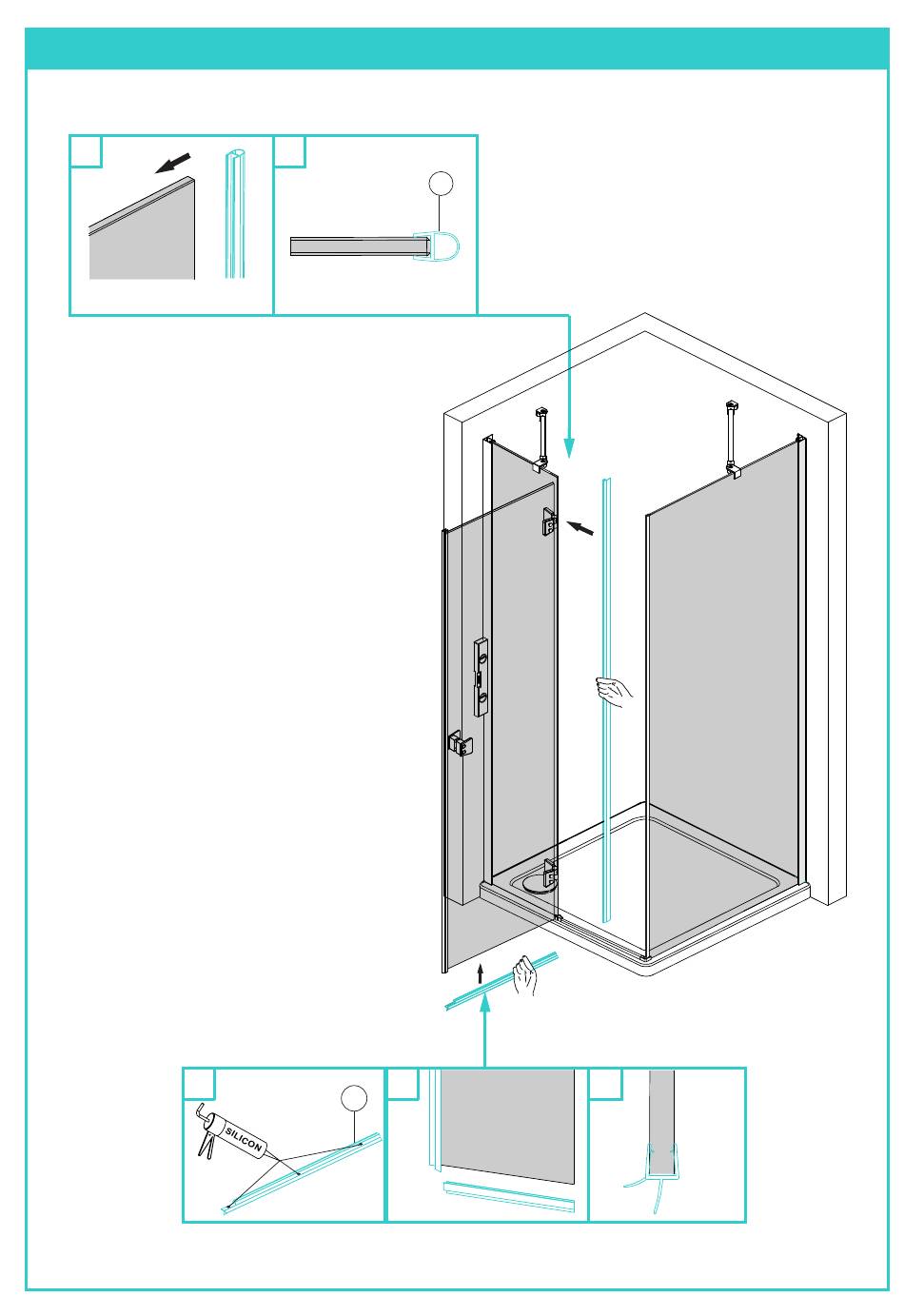 SILICON