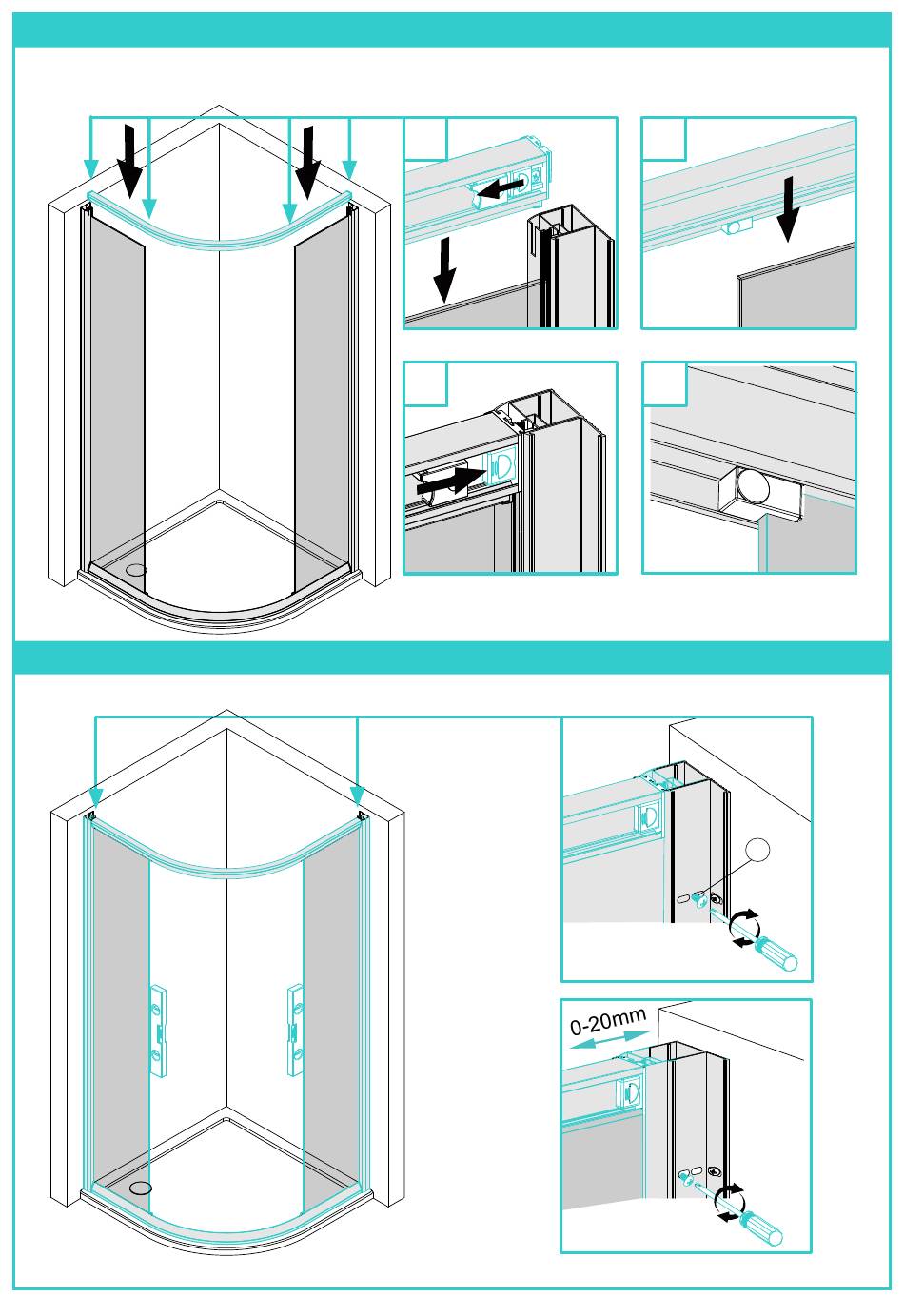 0-20mm