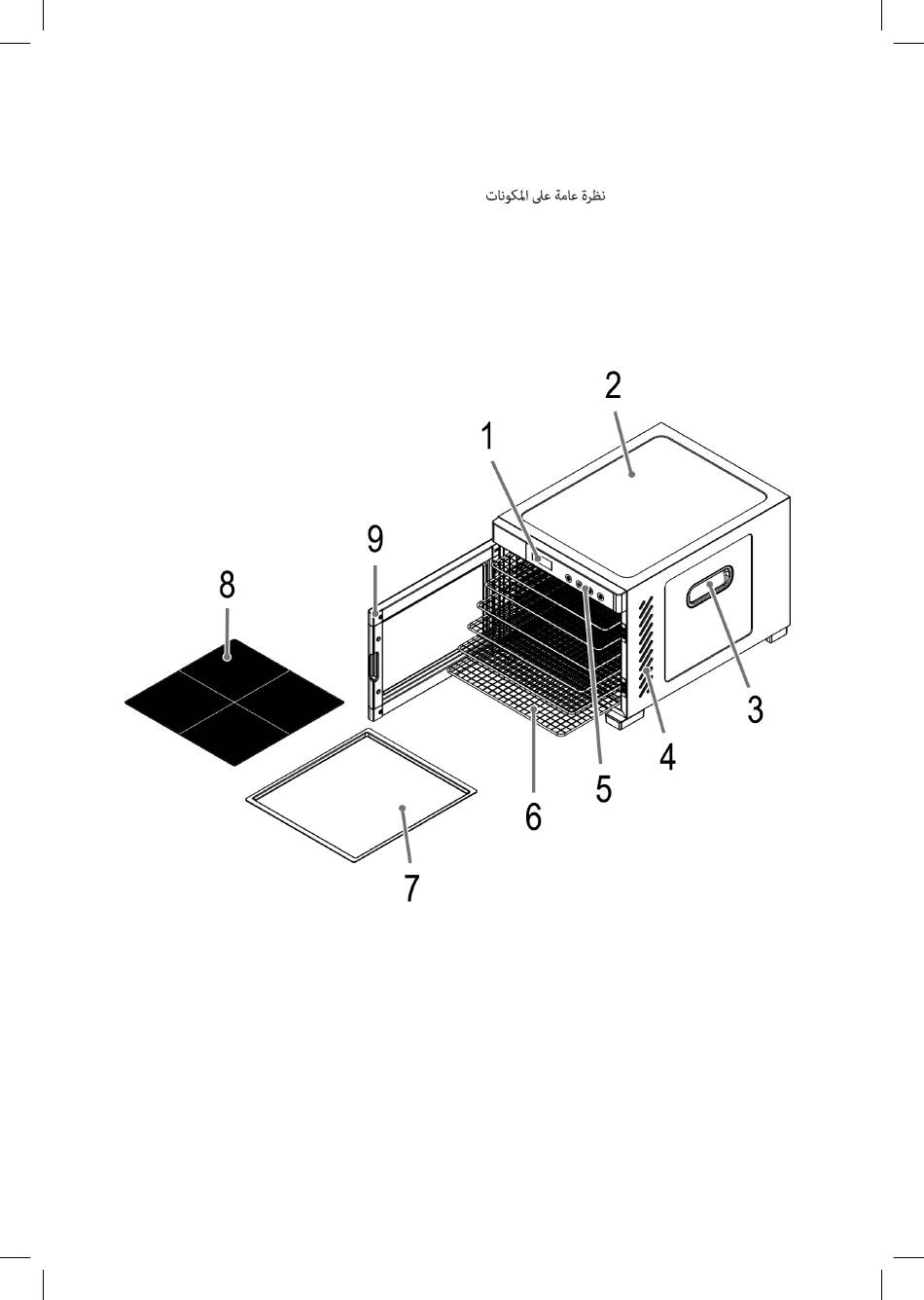 نظرة عامة على المكونات

2
1
9
8
3
4
5
6
7