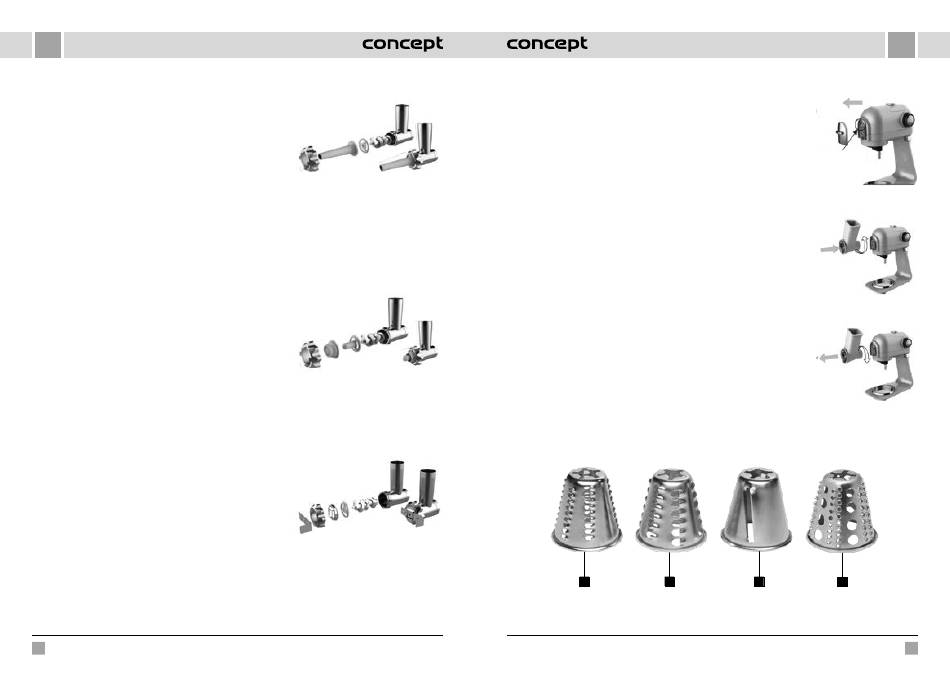 concept

concept