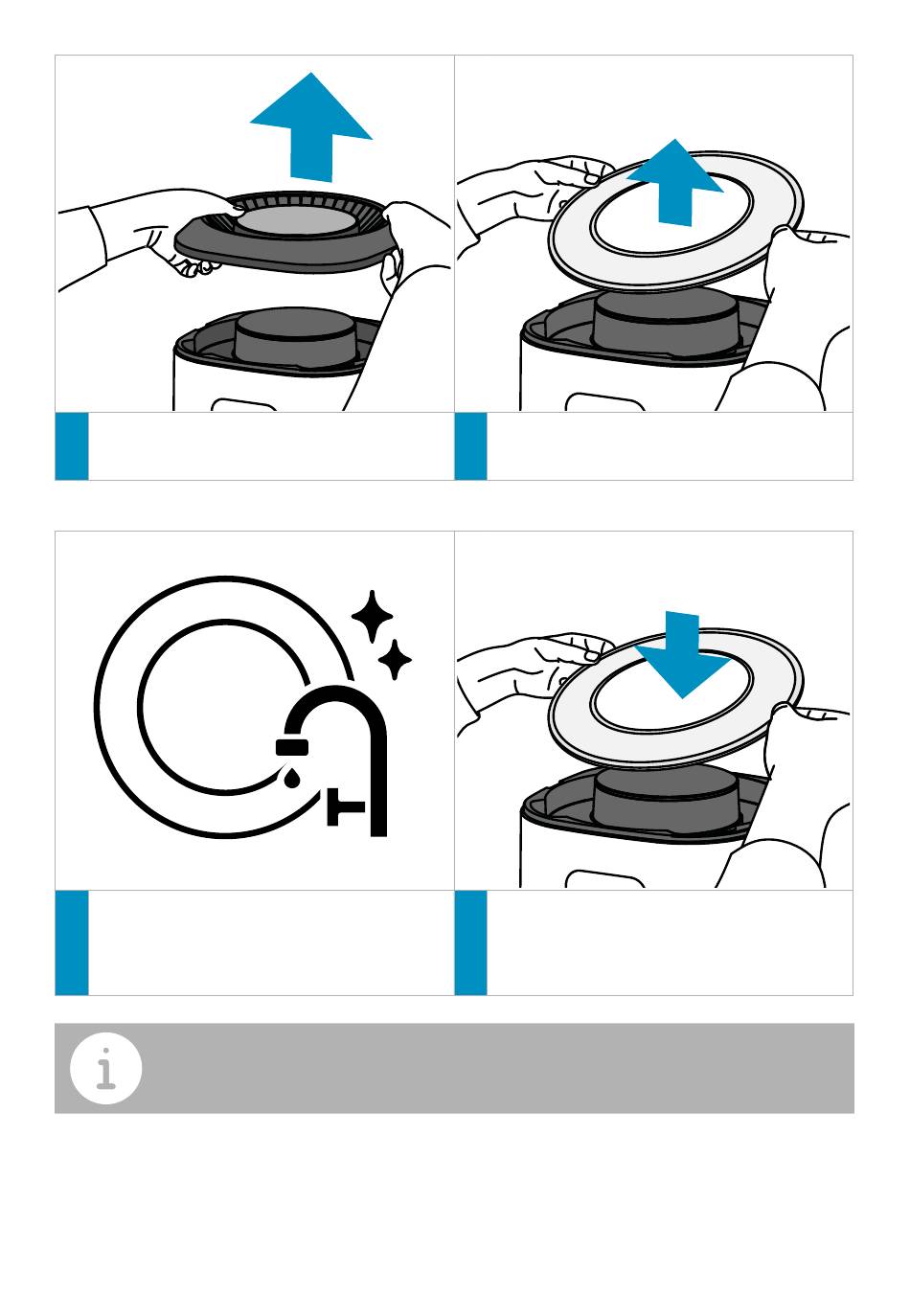 i