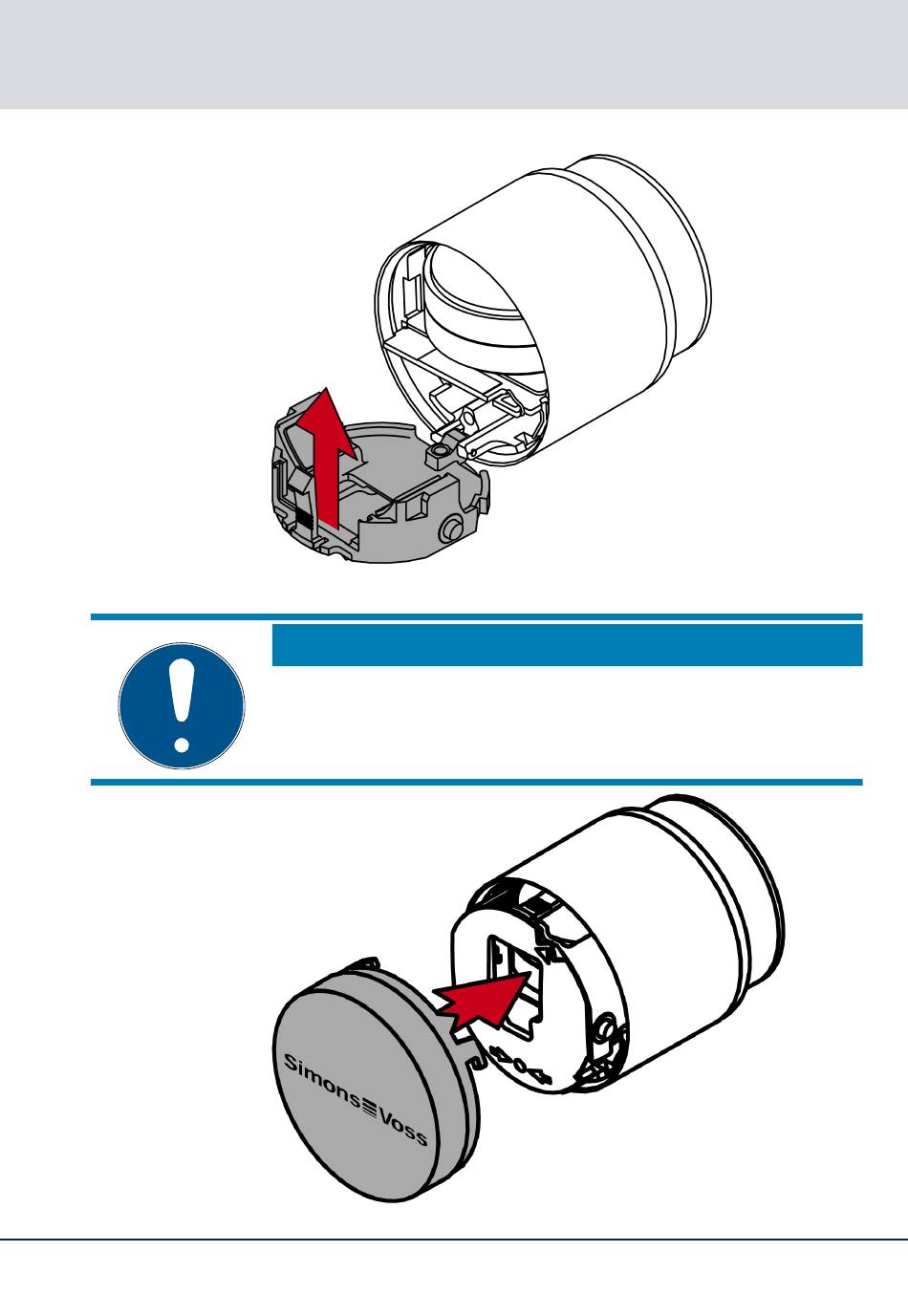 Simons≡Voss