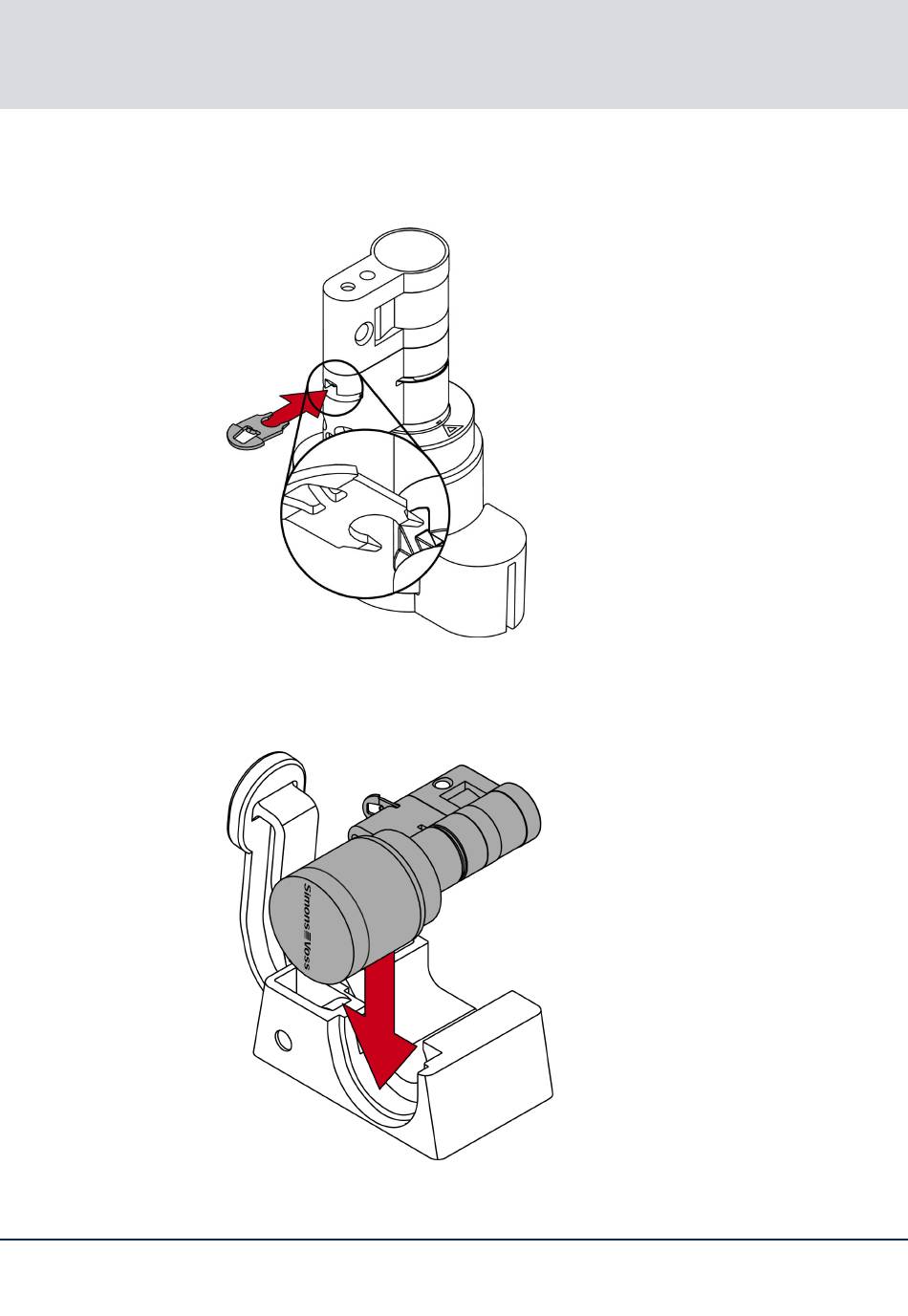 Simons≡Voss