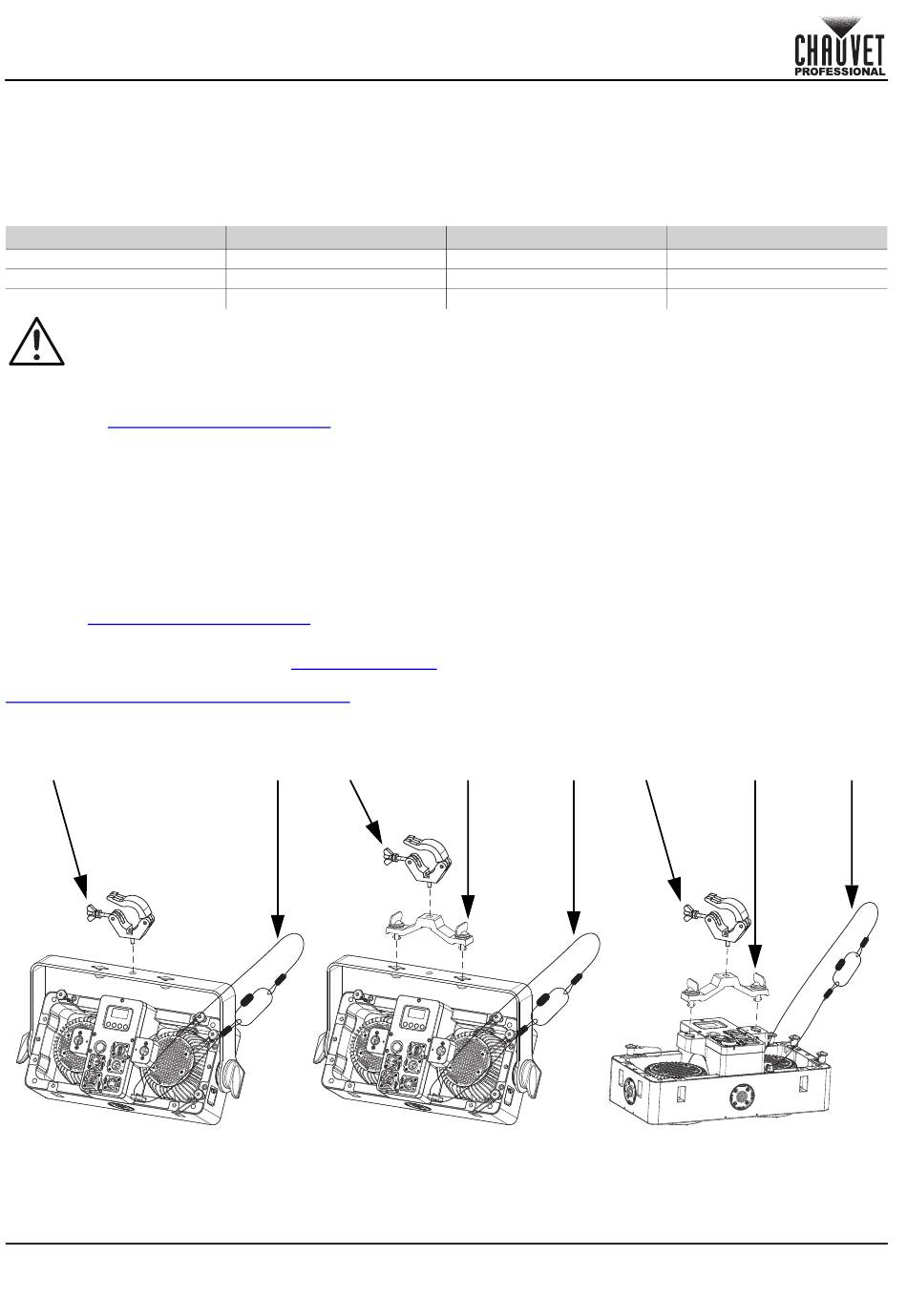 CHAUVET PROFESSIONAL