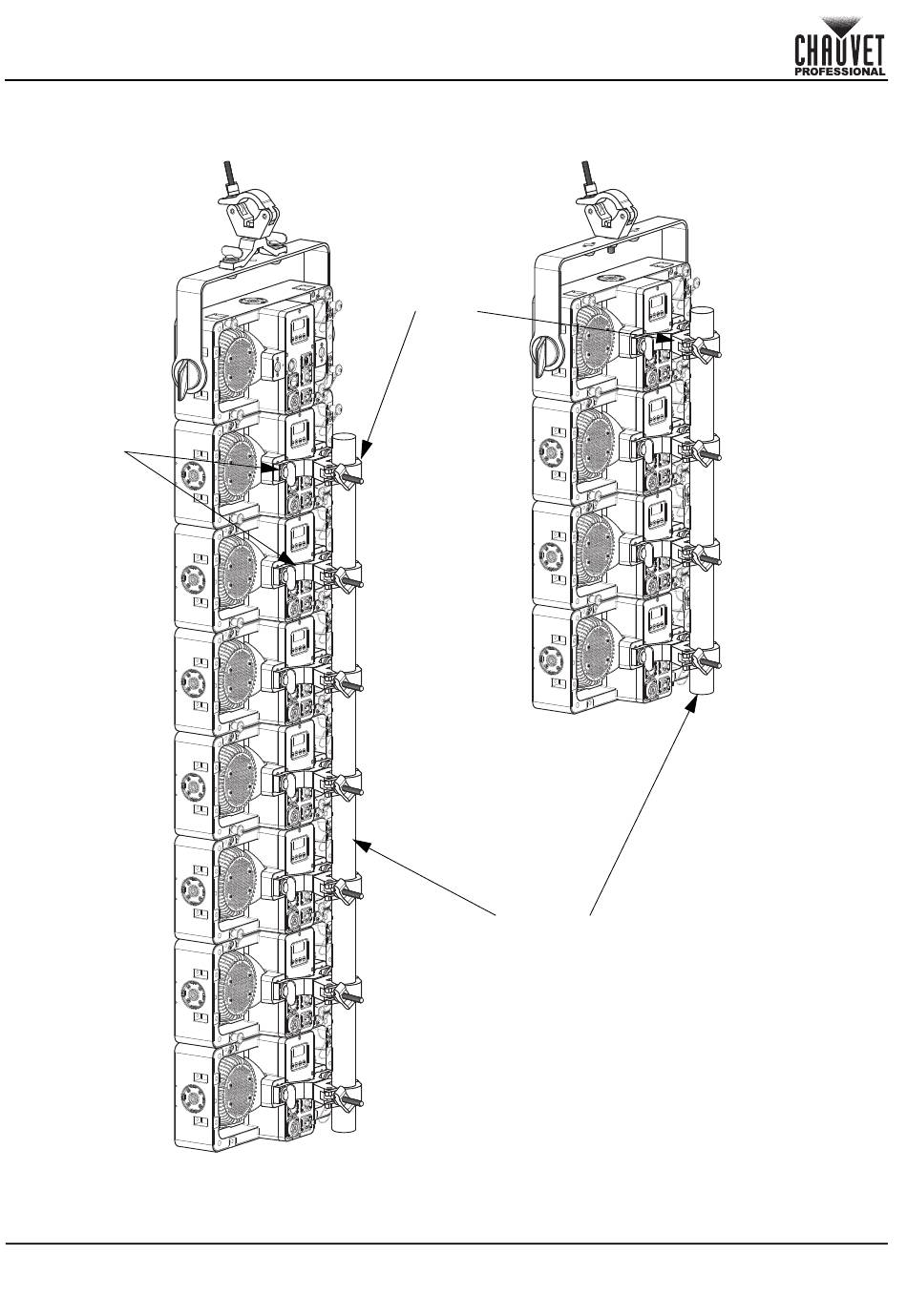 CHAUVET
PROFESSIONAL