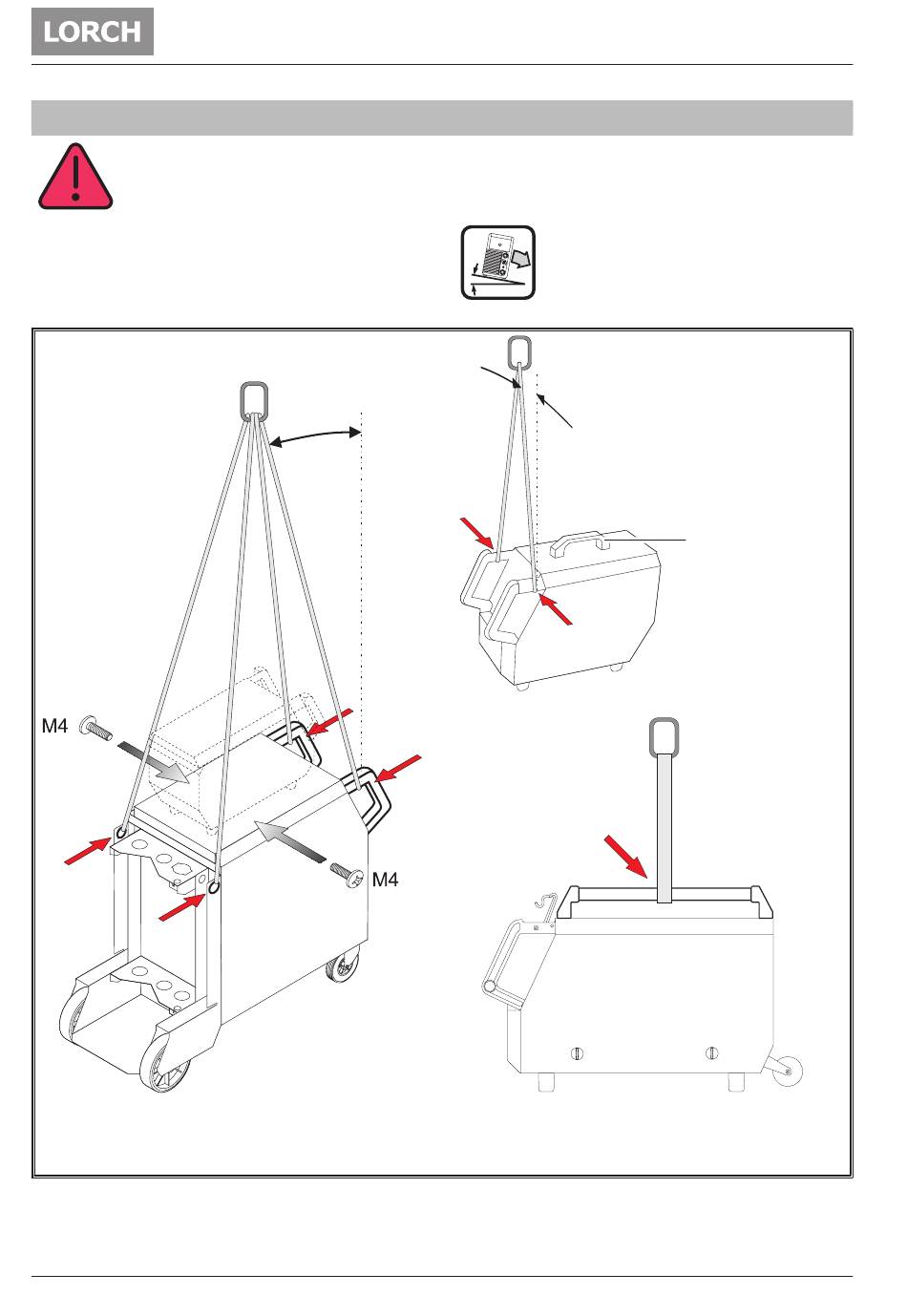 LORCH

M4

M4