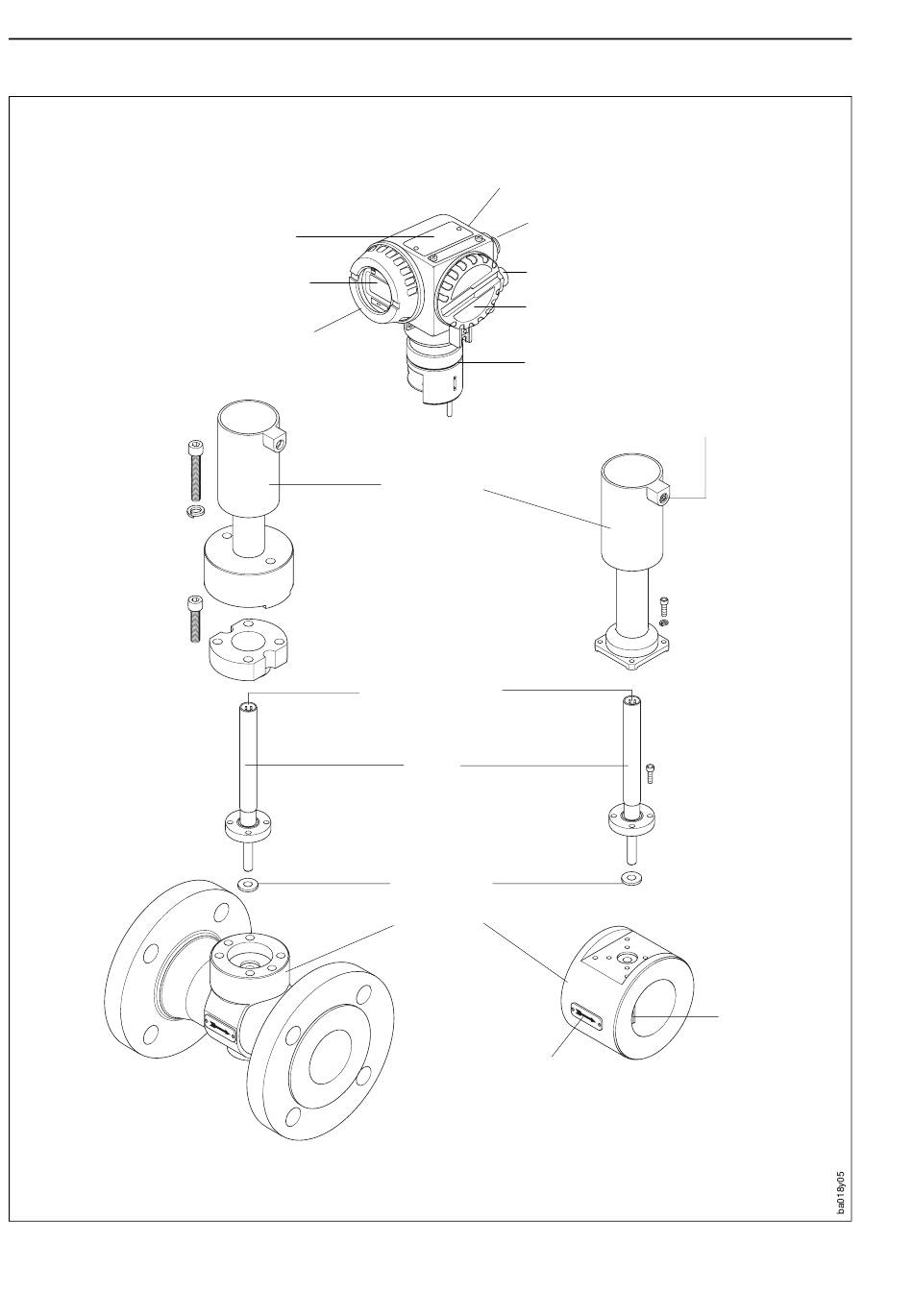 ba018y05