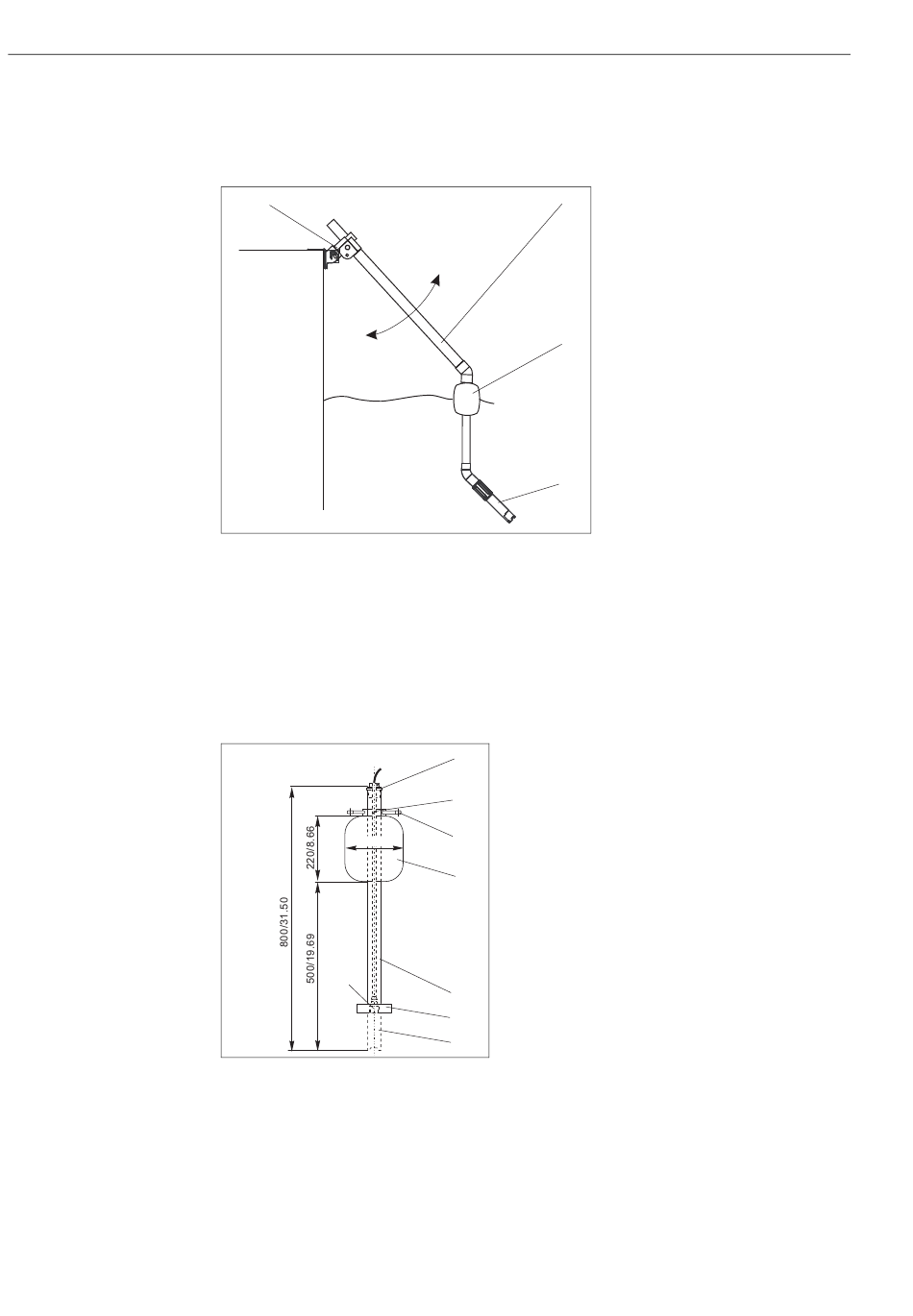 220/8.66

800/31.50

500/19.69