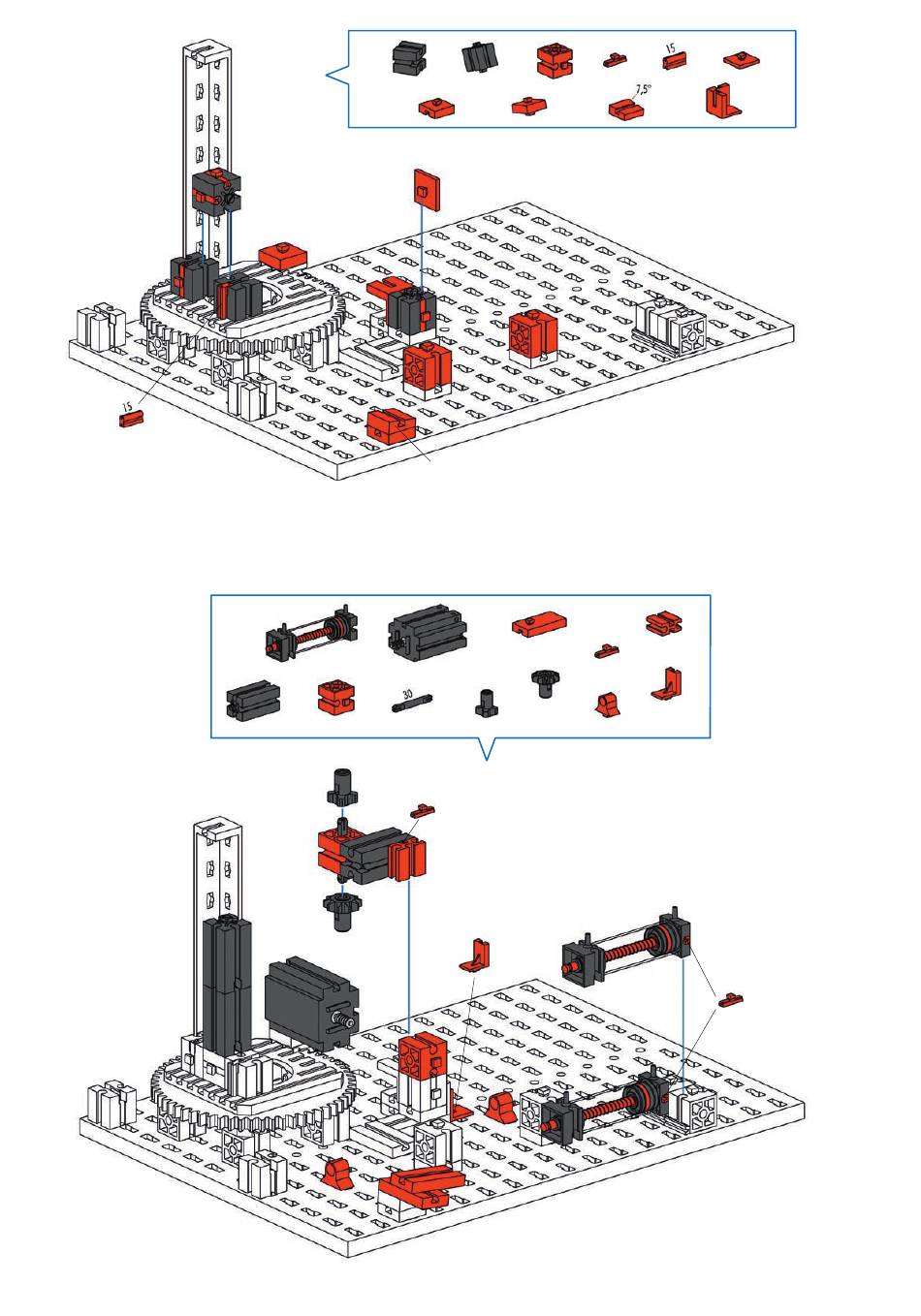 15

7,5°

15

30