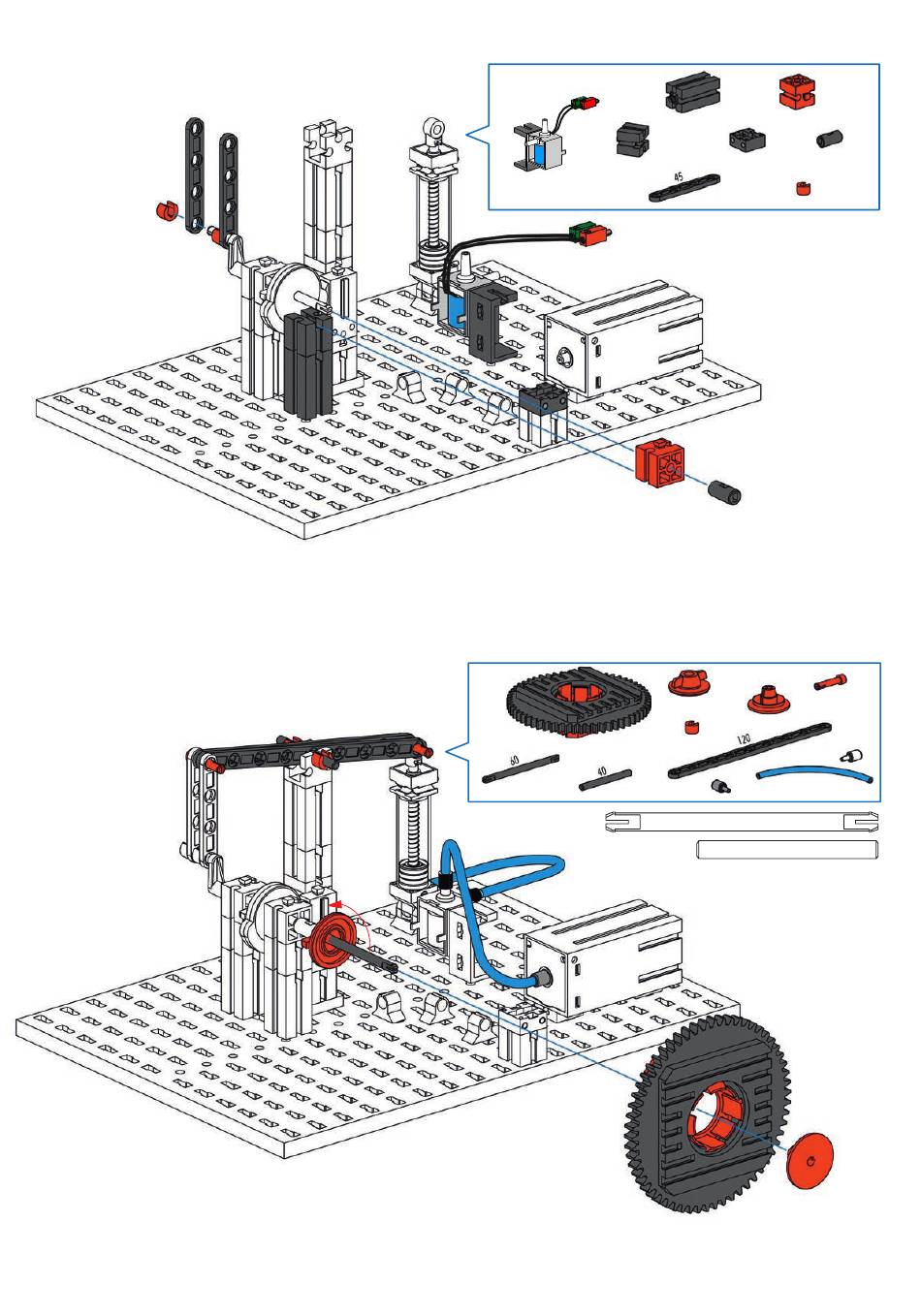 45

60

40

120