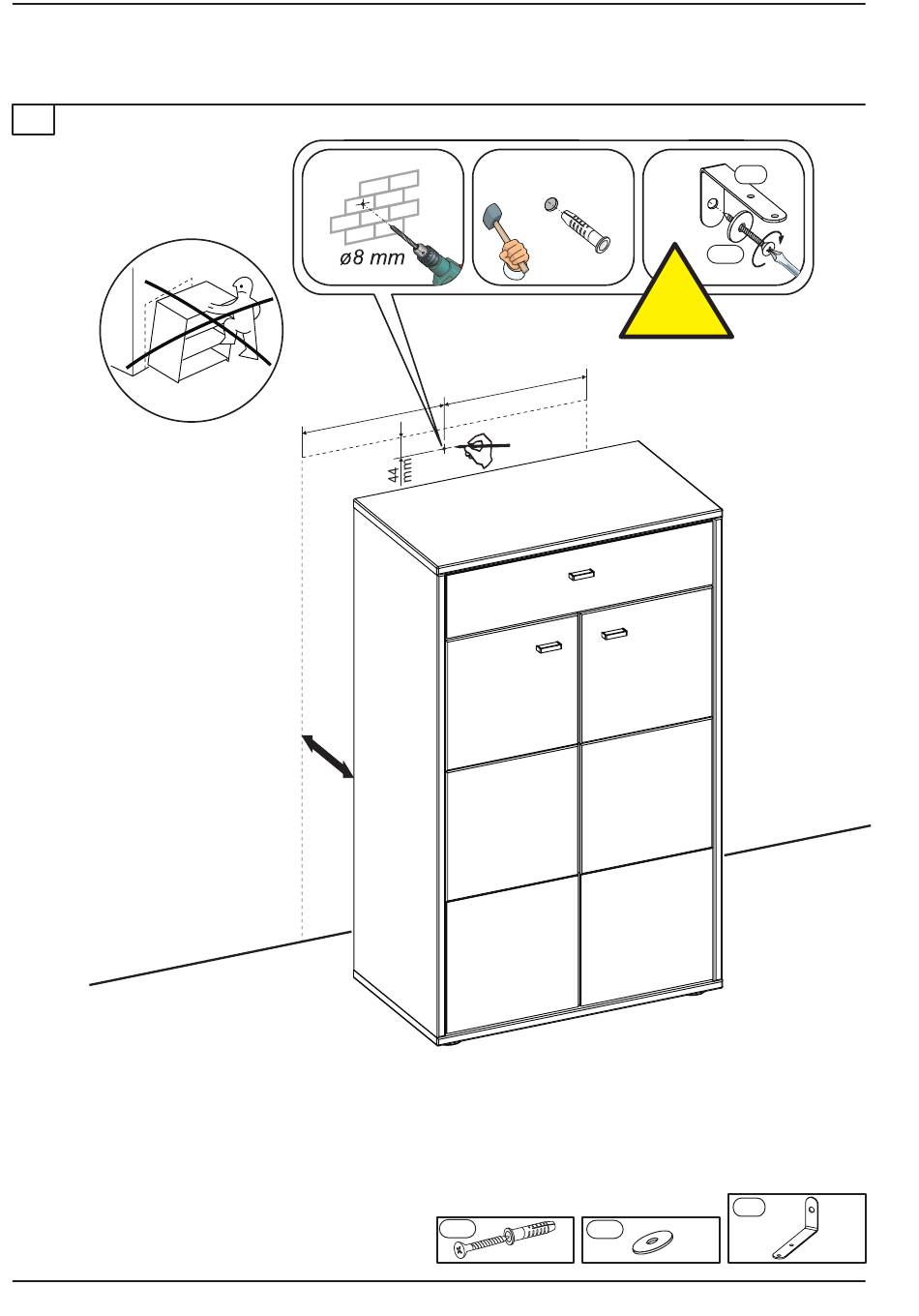 ø8 mm

44 mm