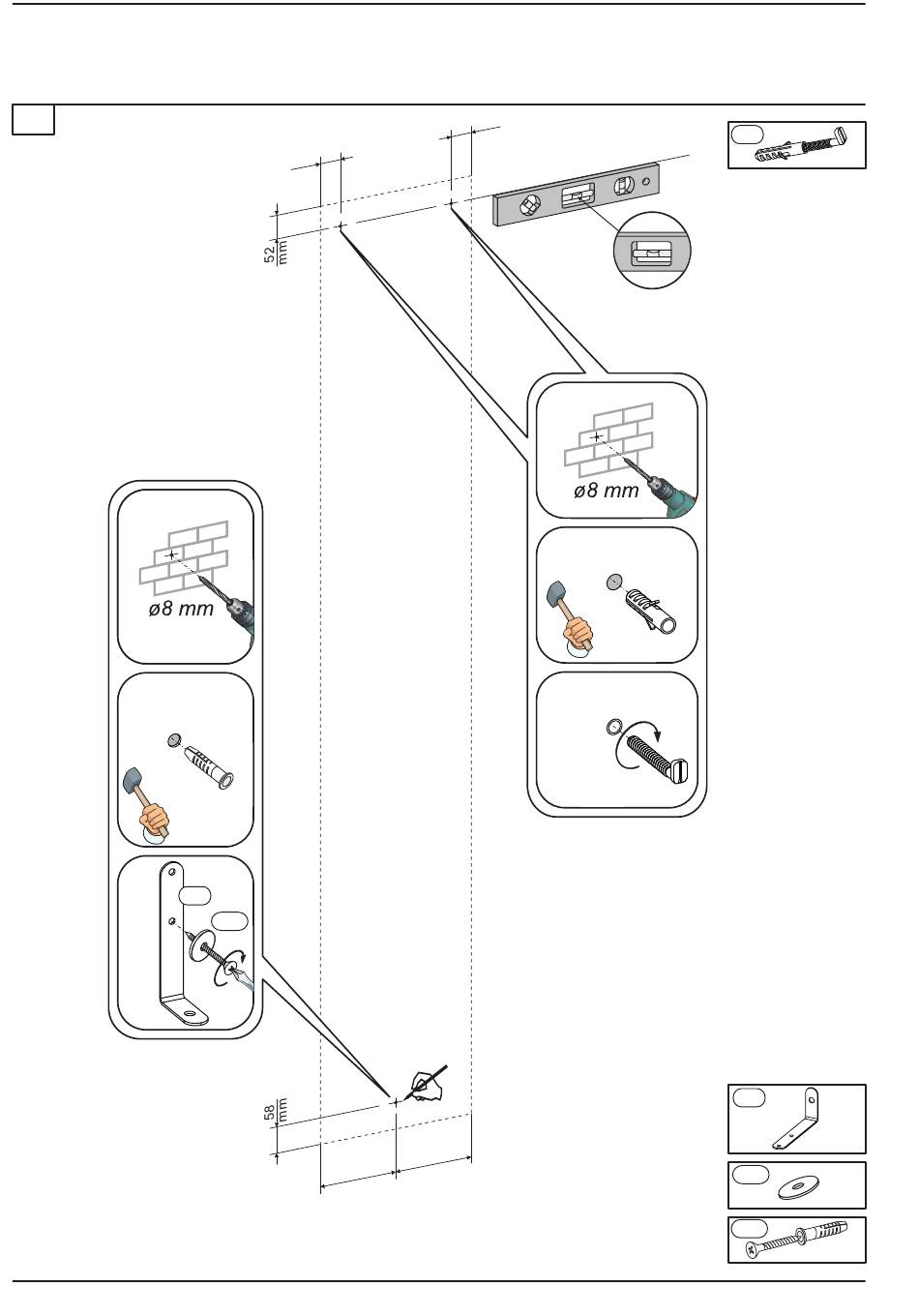 52
mm

ø8 mm

ø8 mm

58
mm