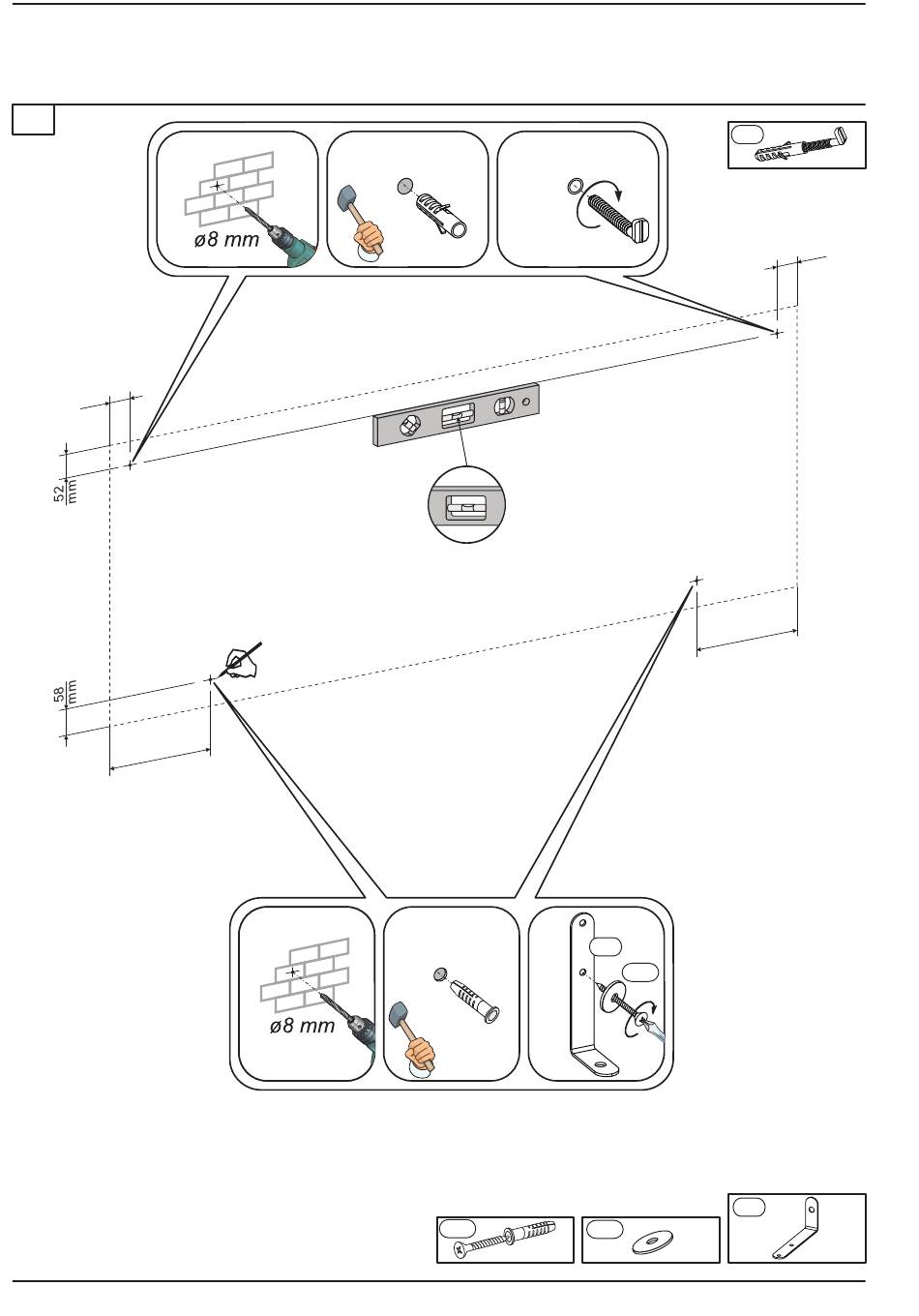 ø8 mm

52 mm

58 mm

ø8 mm