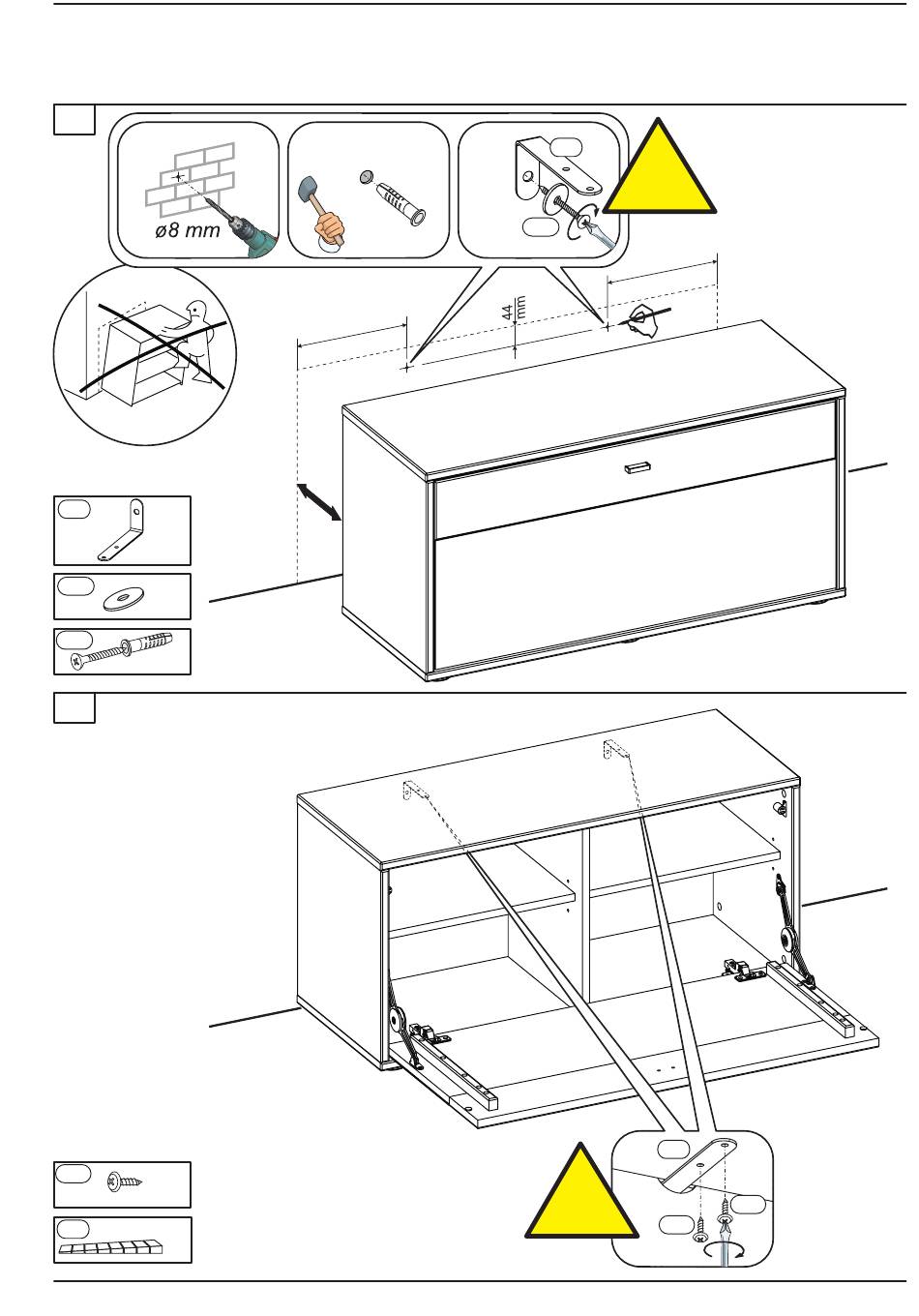 ø8 mm

44 mm