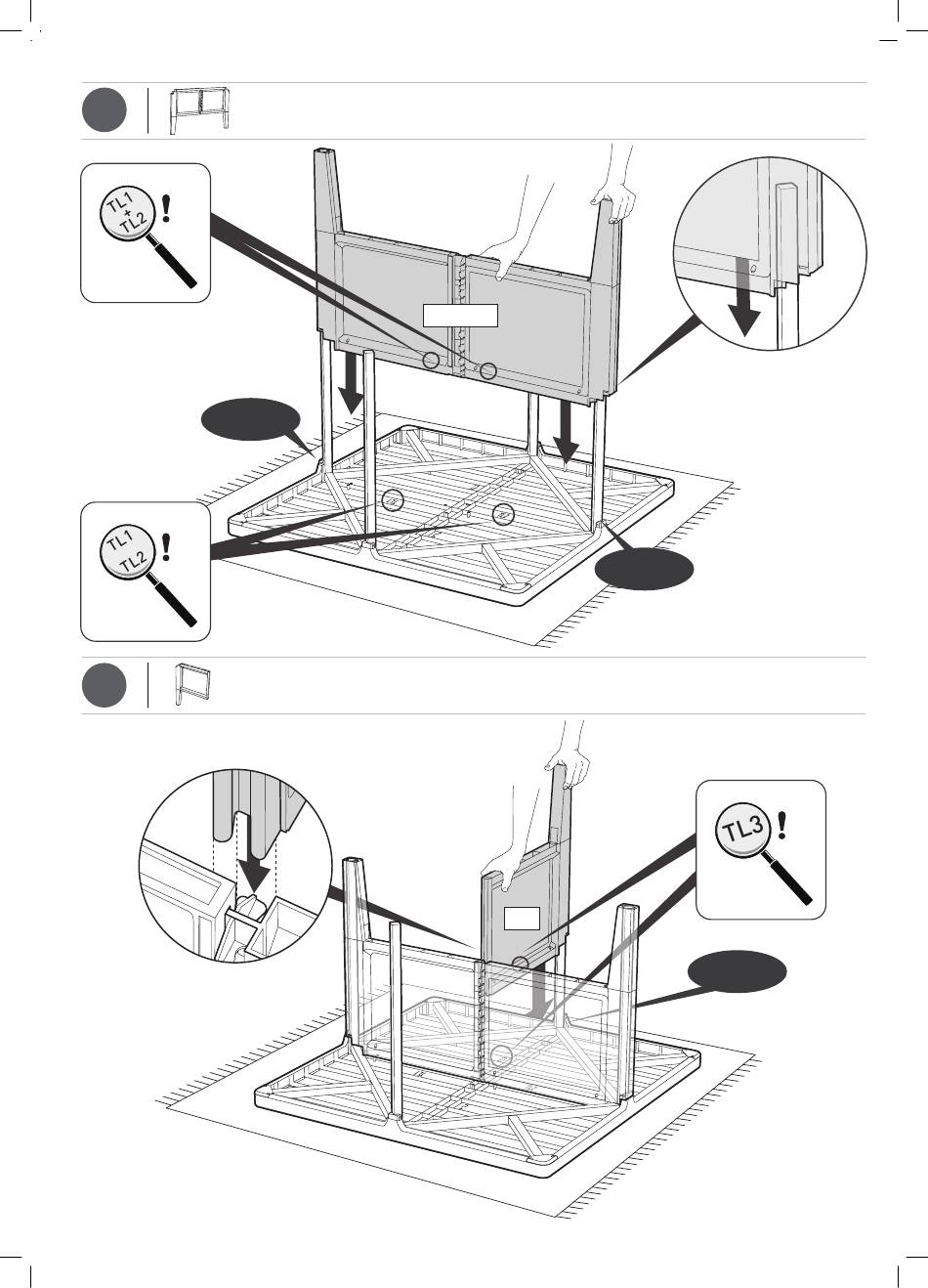 TL1
+
TL2
!

TL1
TL2
!

TL3
!