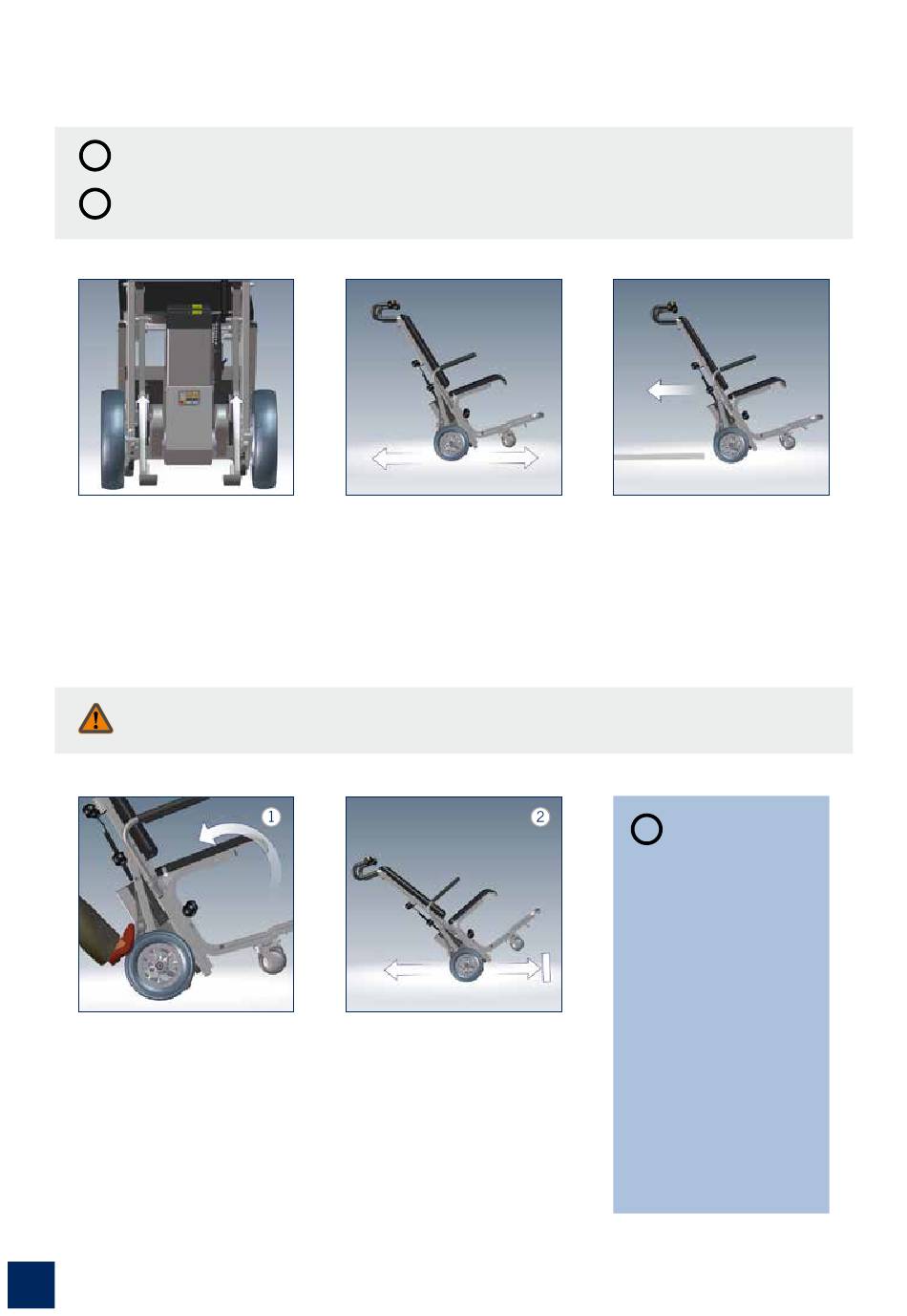 1

2