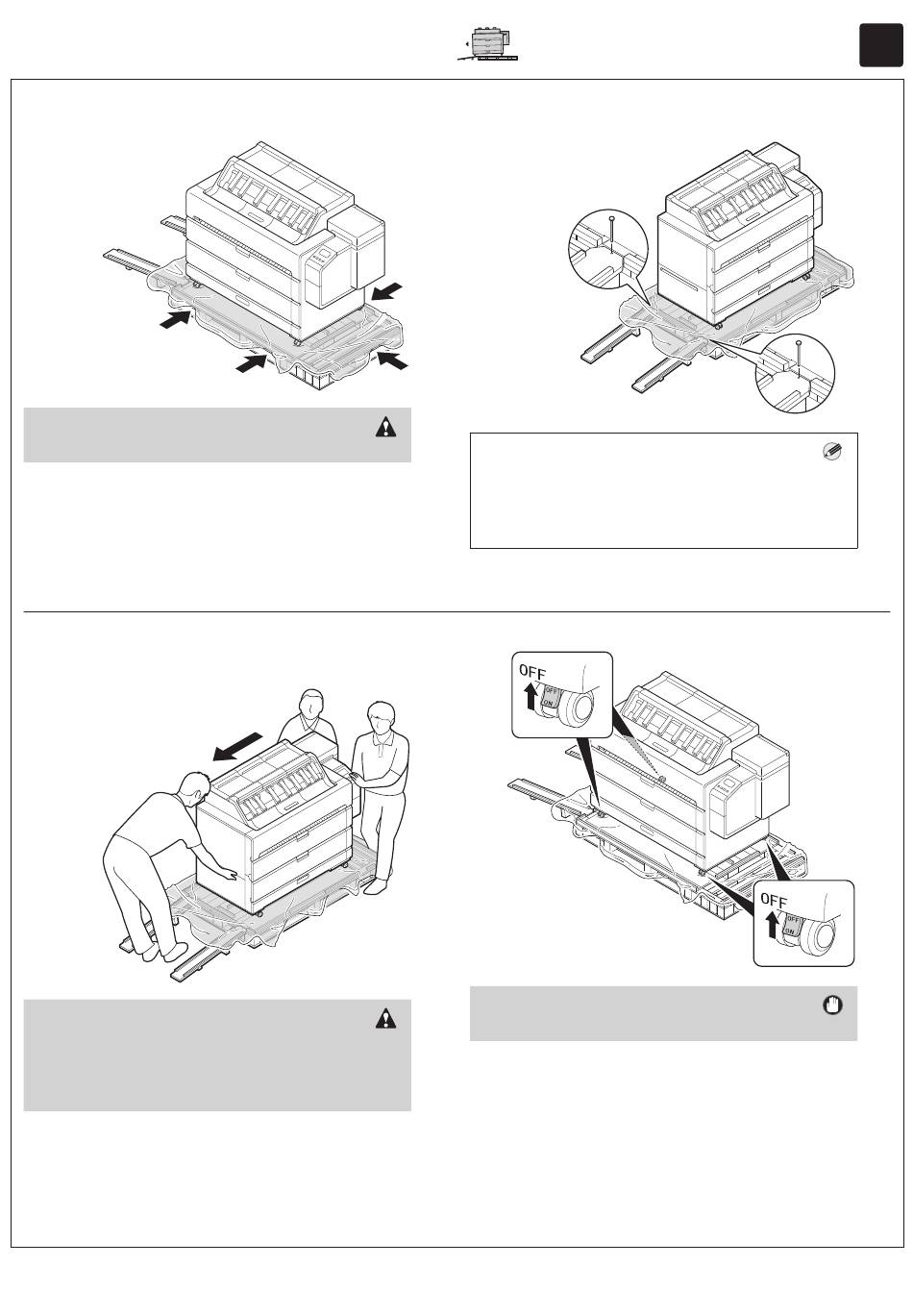 OFF
OFF
ON

OFF
OFF
ON