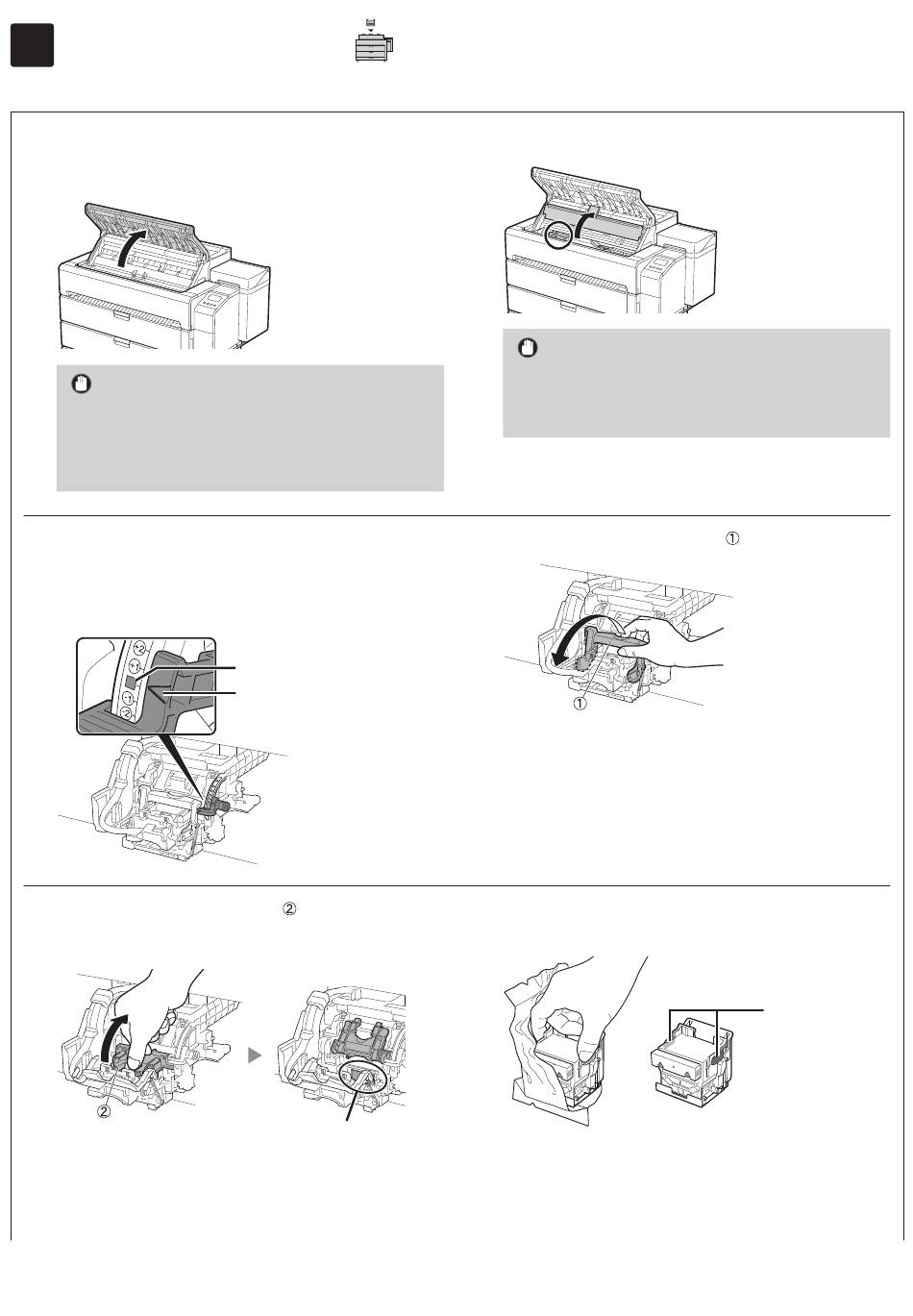 ①

①

②

②