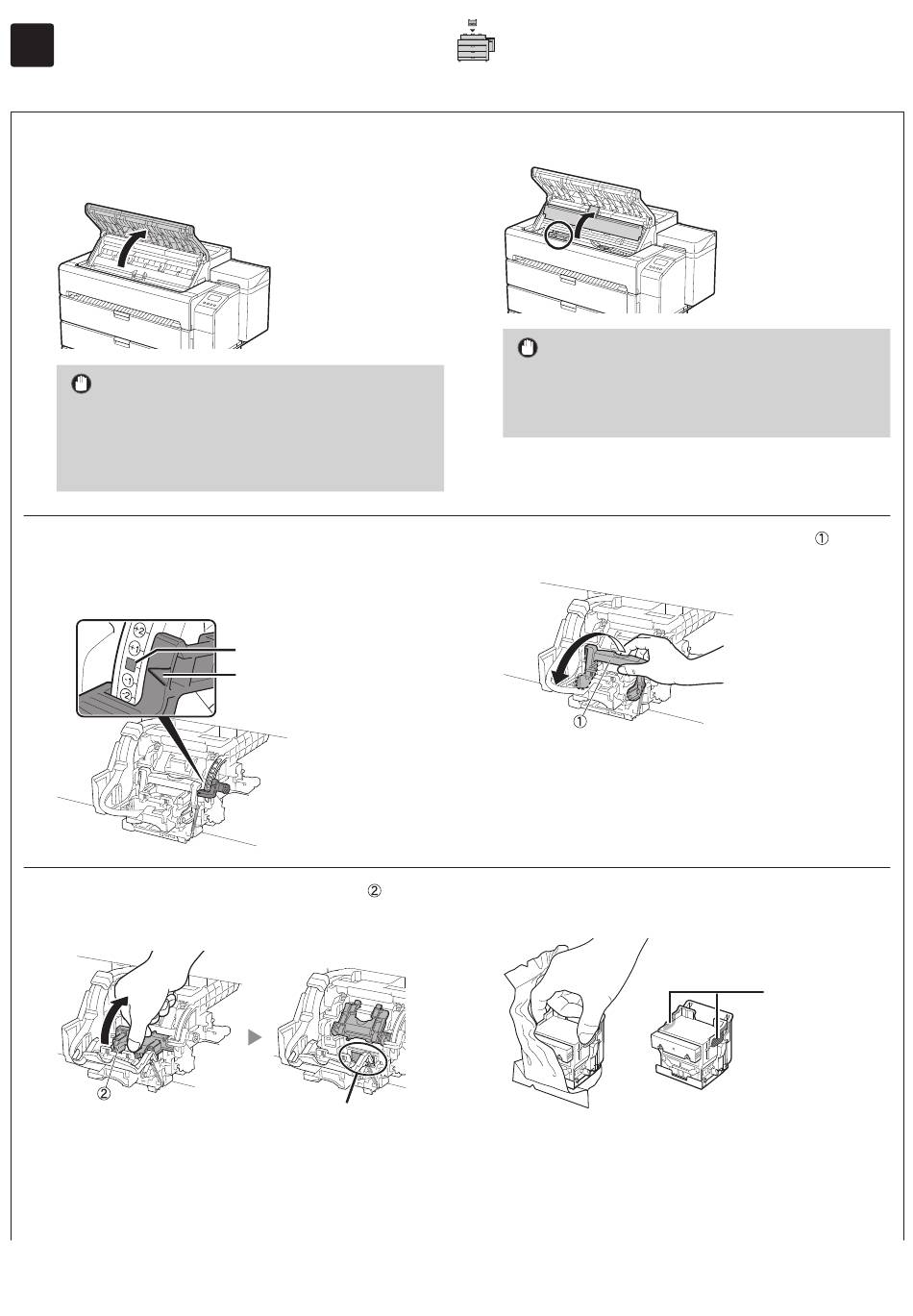 ①

①

②

②