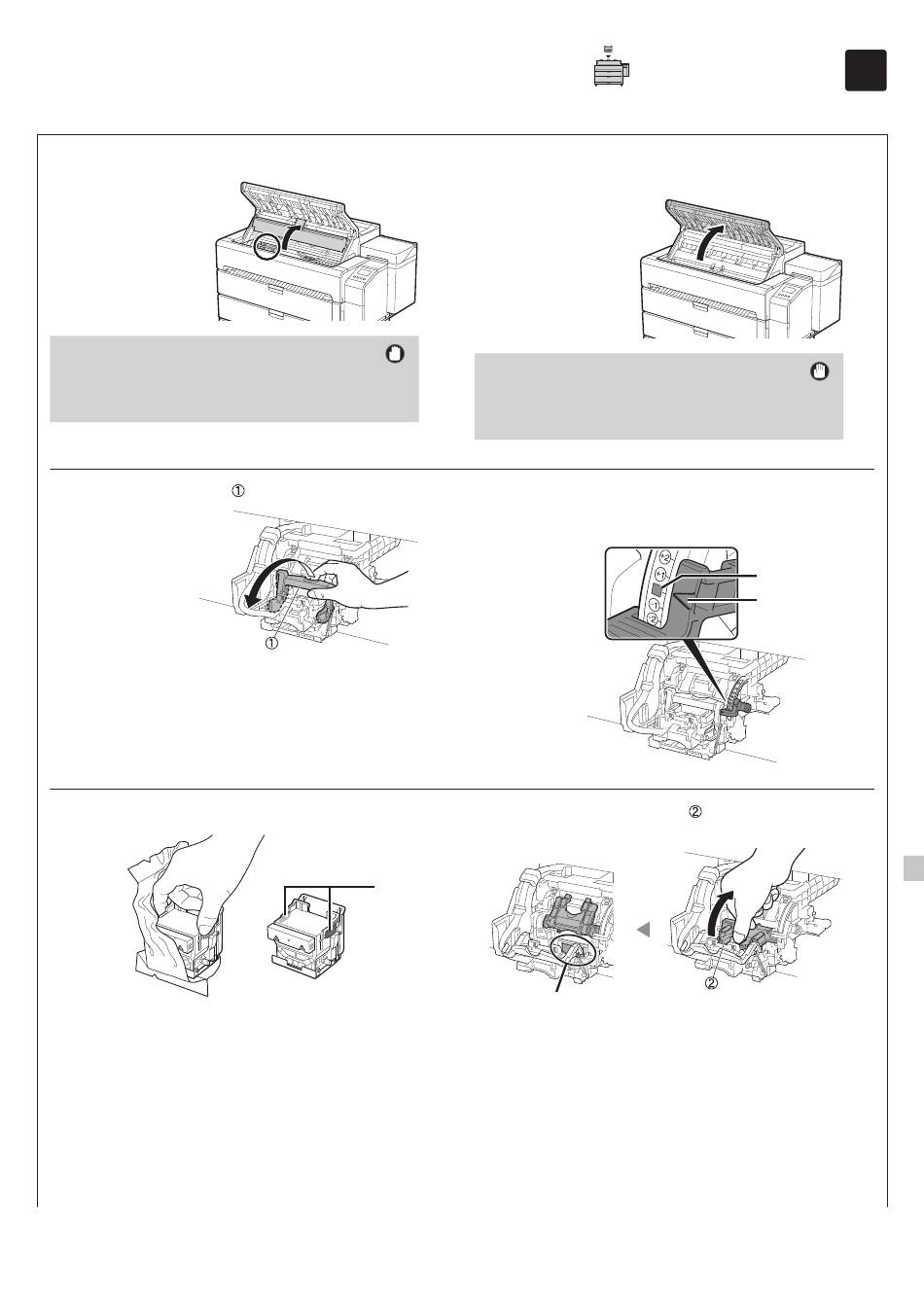 ①

①

②

②