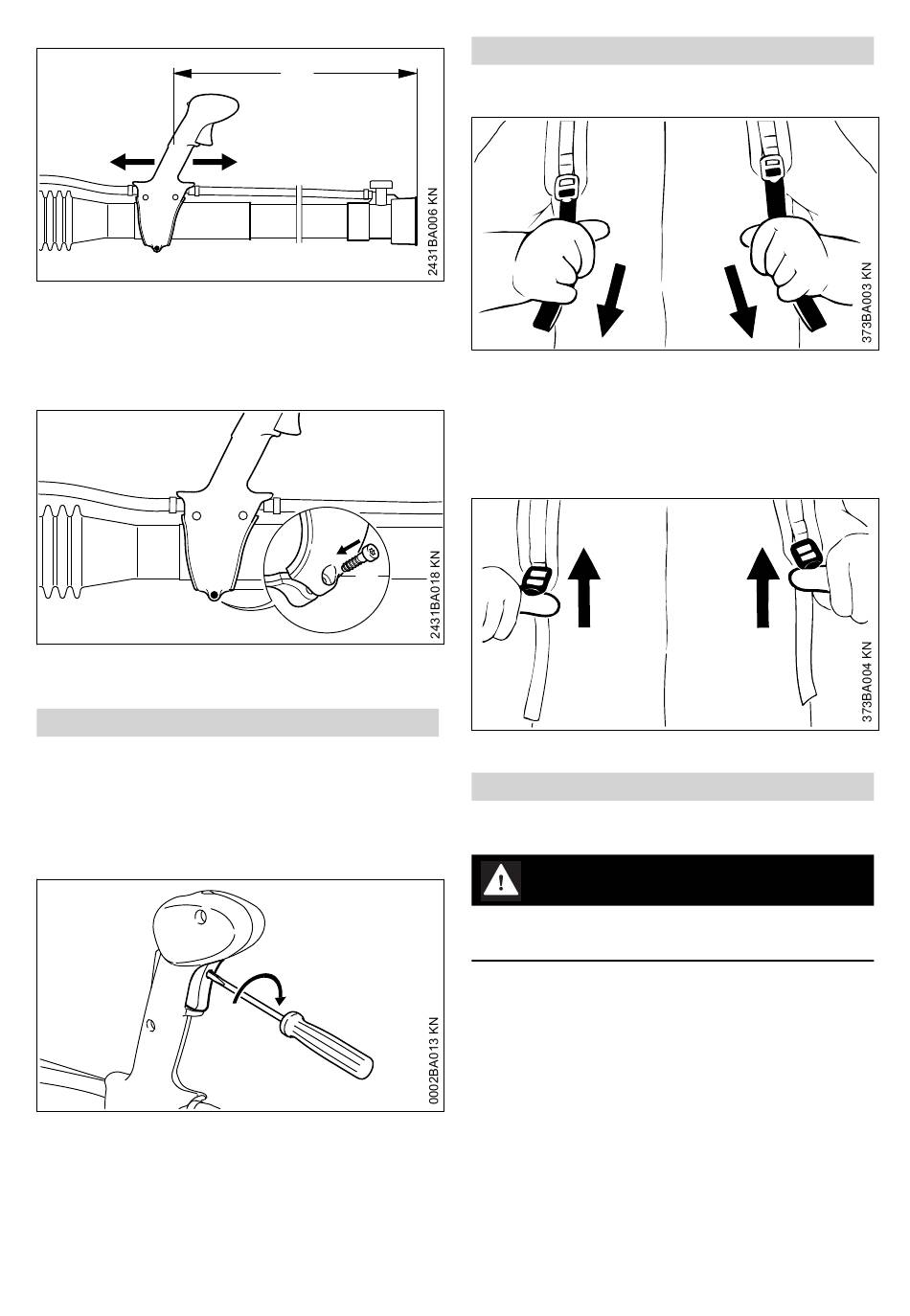 2431BA006 KN

2431BA018 KN

0002BA013 KN

373BA003 KN

373BA004 KN