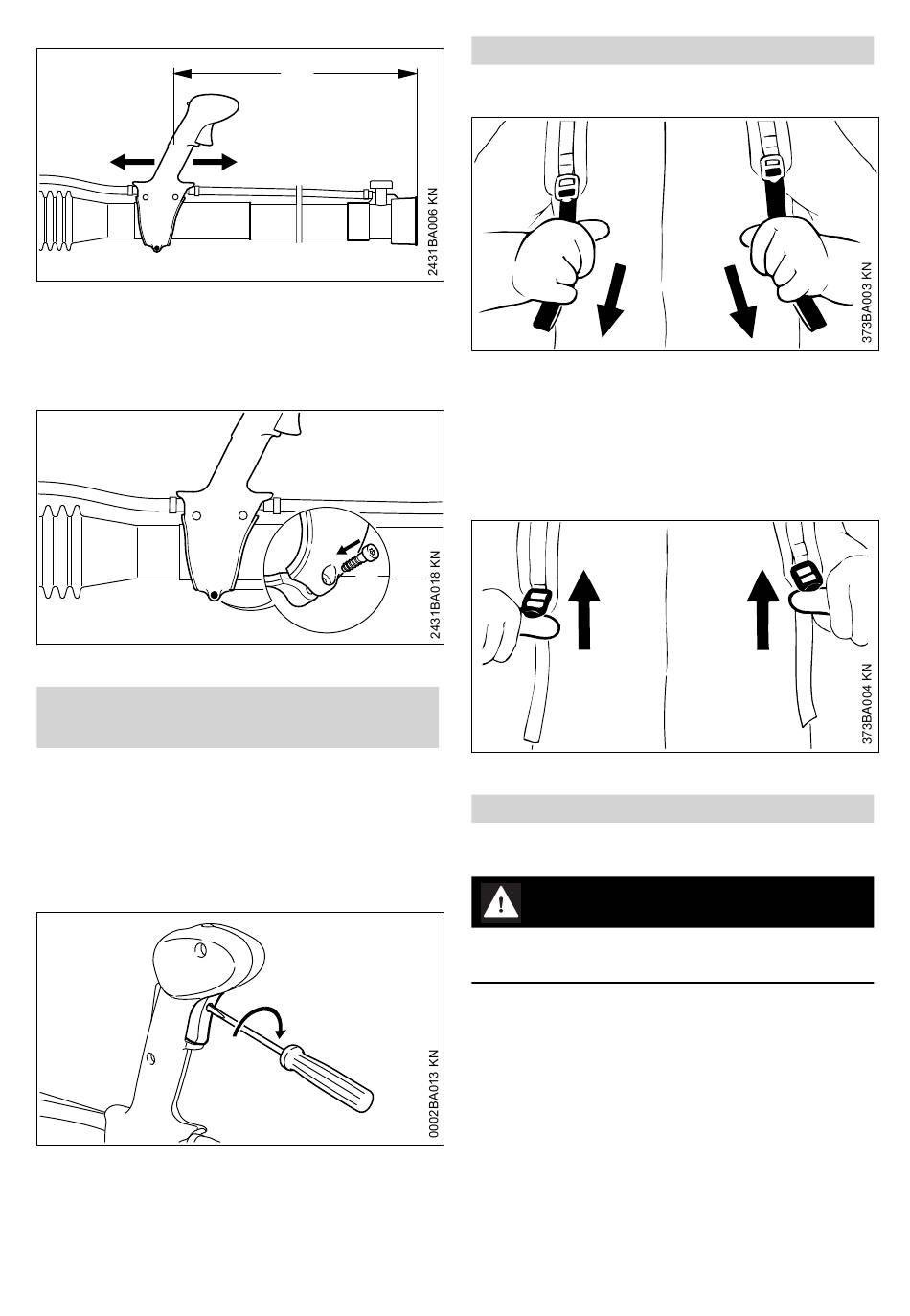 2431BA006 KN

2431BA018 KN

0002BA013 KN

373BA003 KN

373BA004 KN