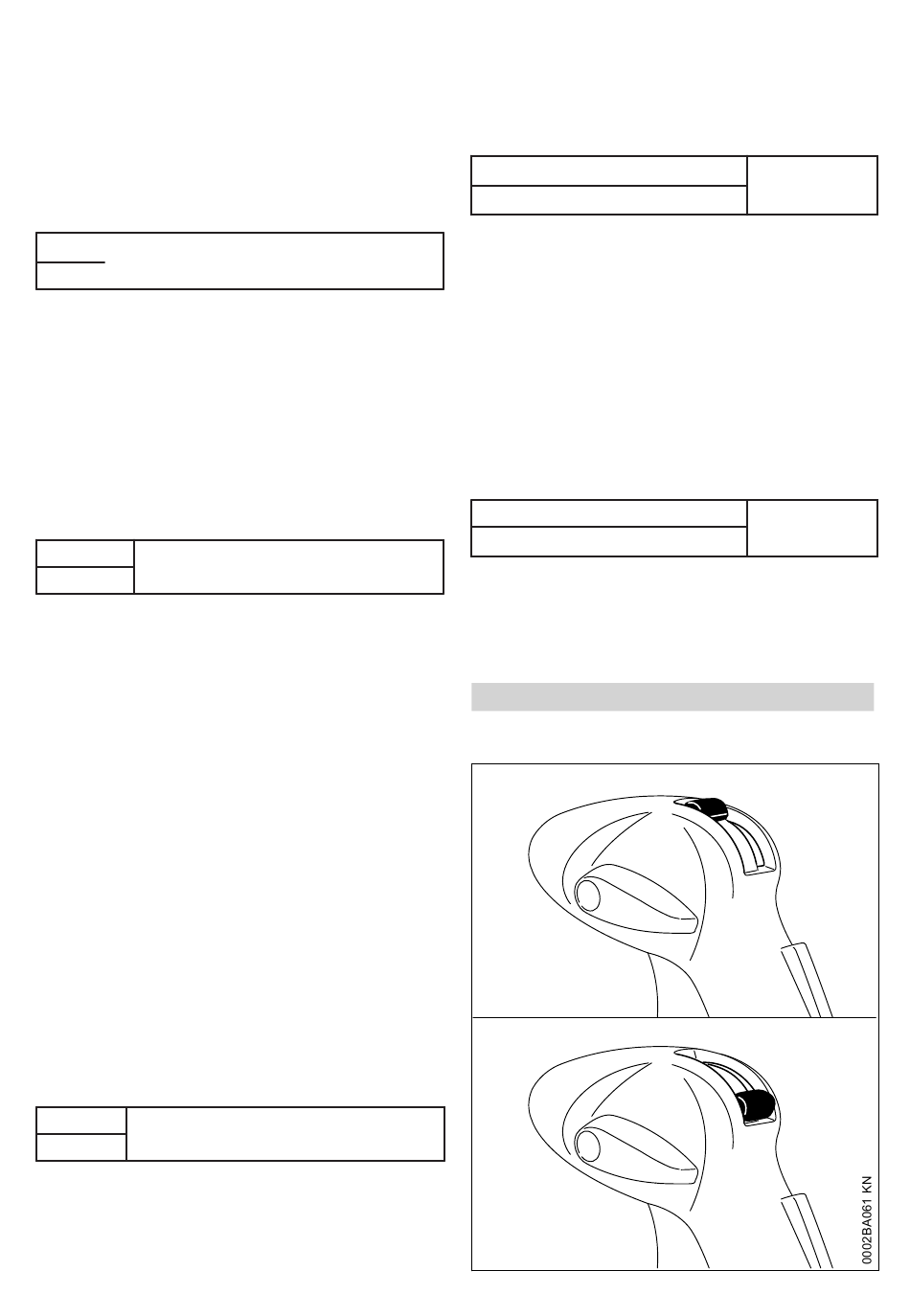 0002BA061 KN