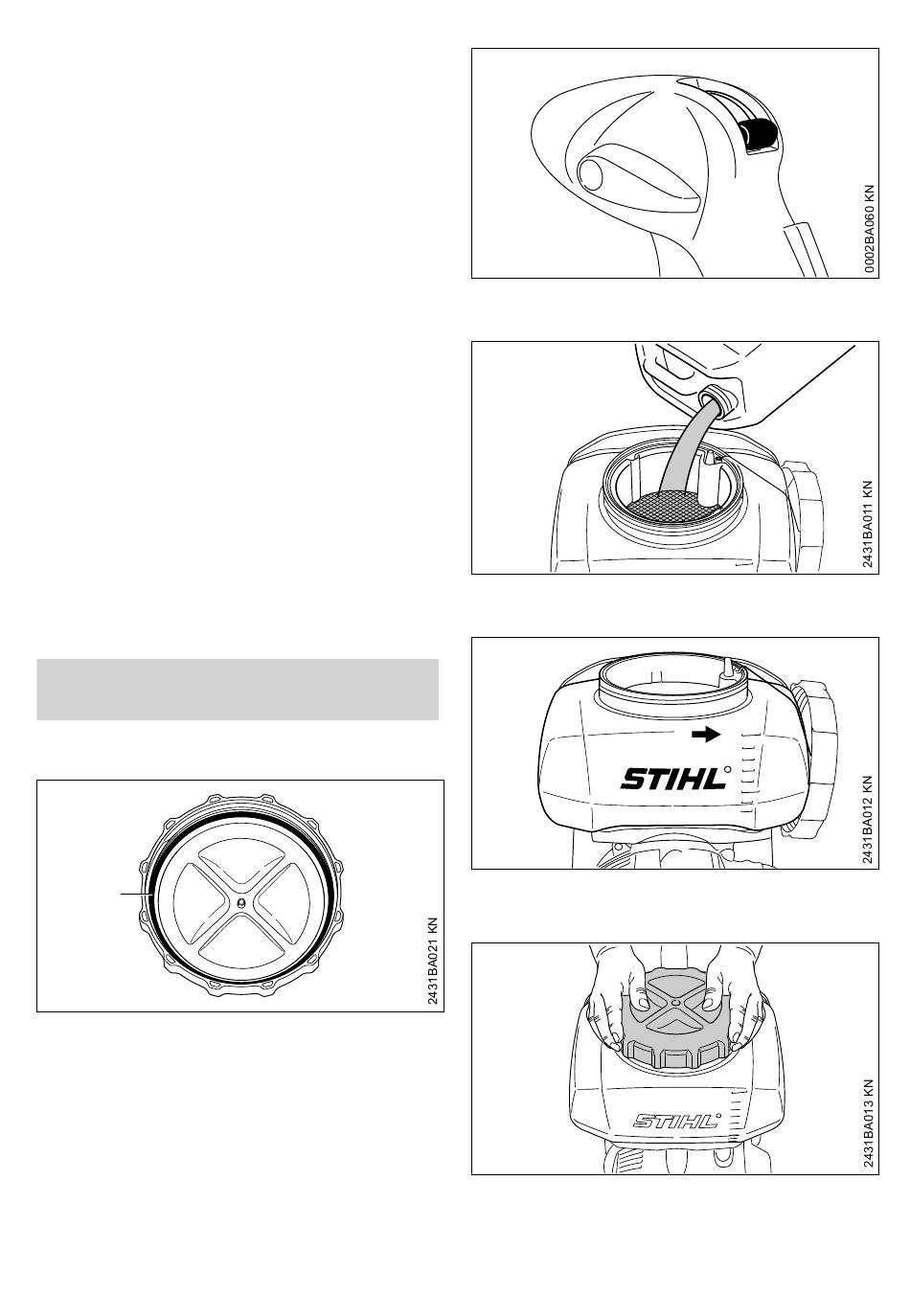 0002BA060 KN

2431BA011 KN

STIHL

2431BA012 KN

2431BA021 KN

STIHL

2431BA013 KN