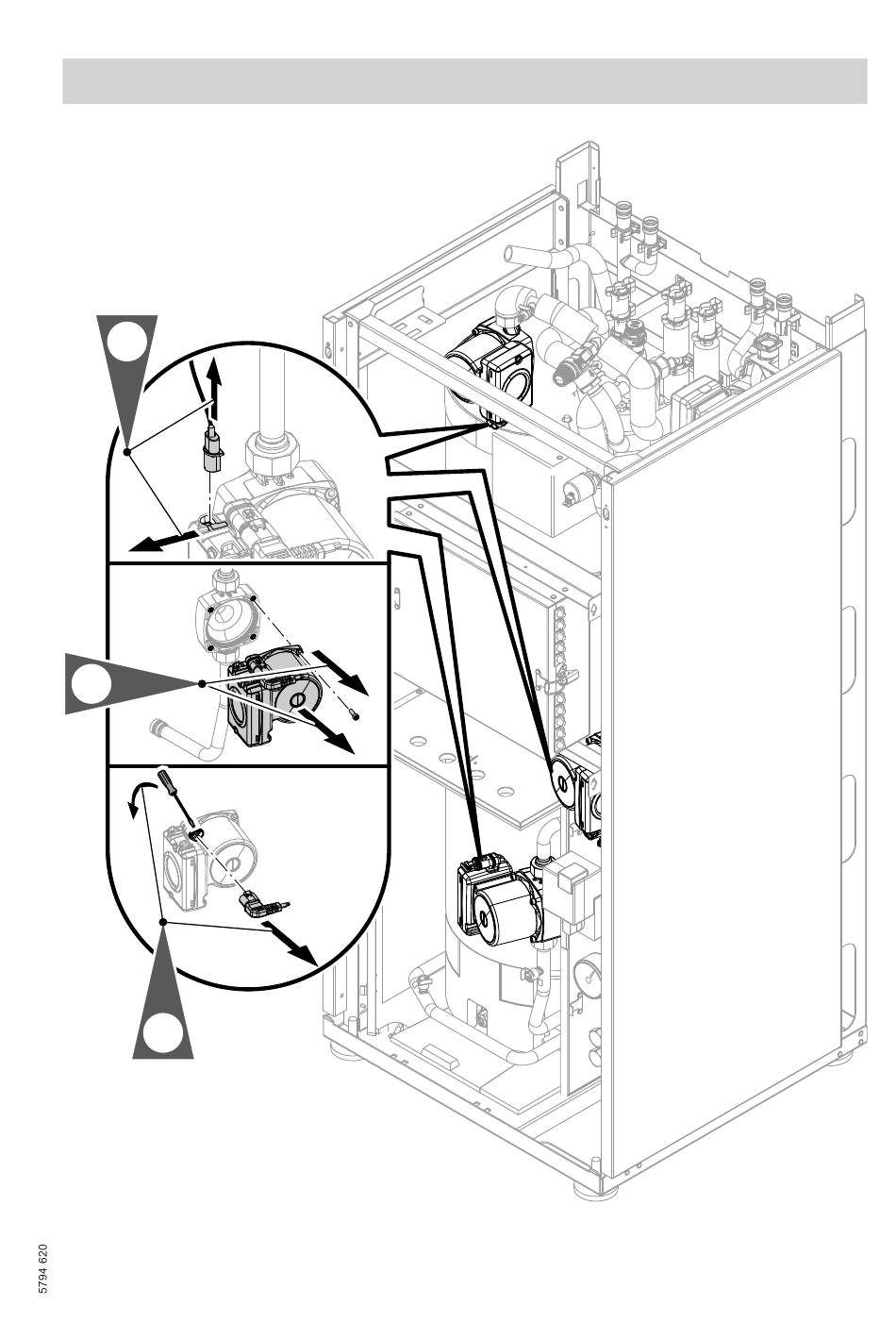 5794 620