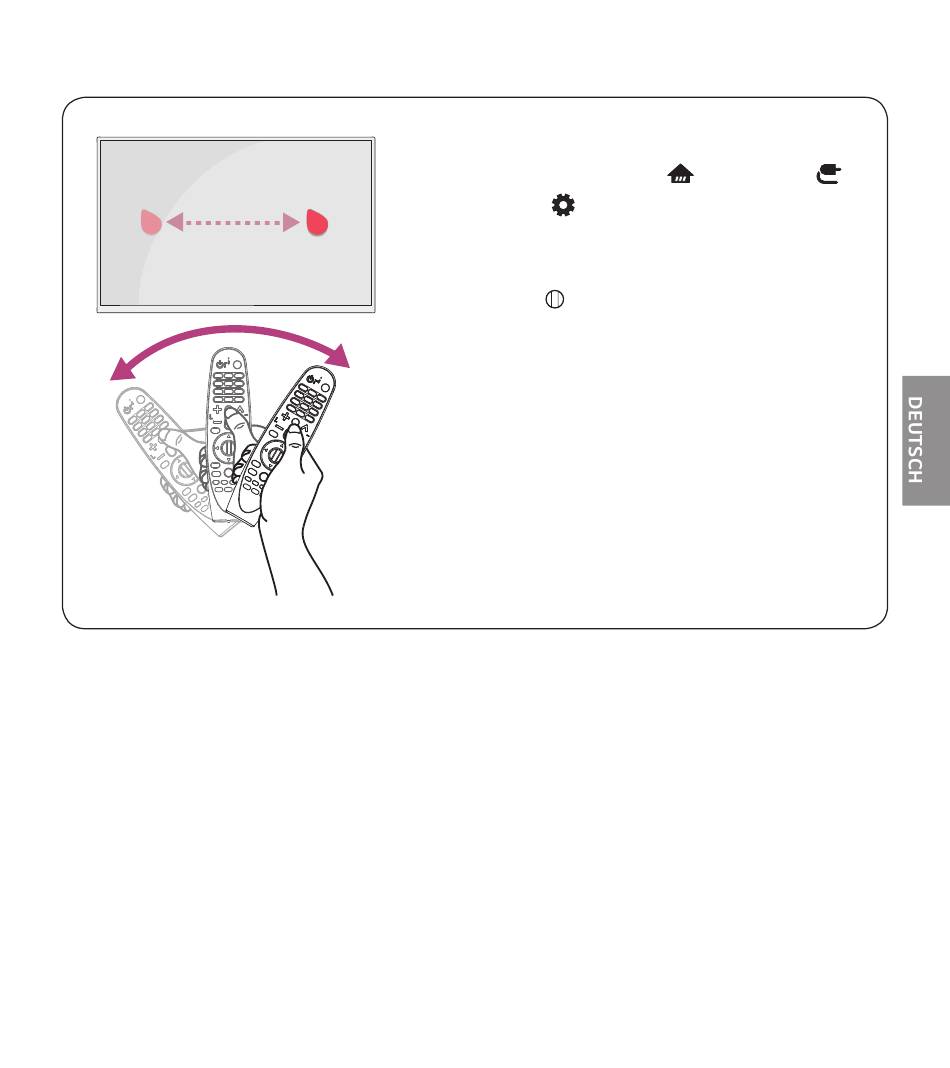 DEUTSCH