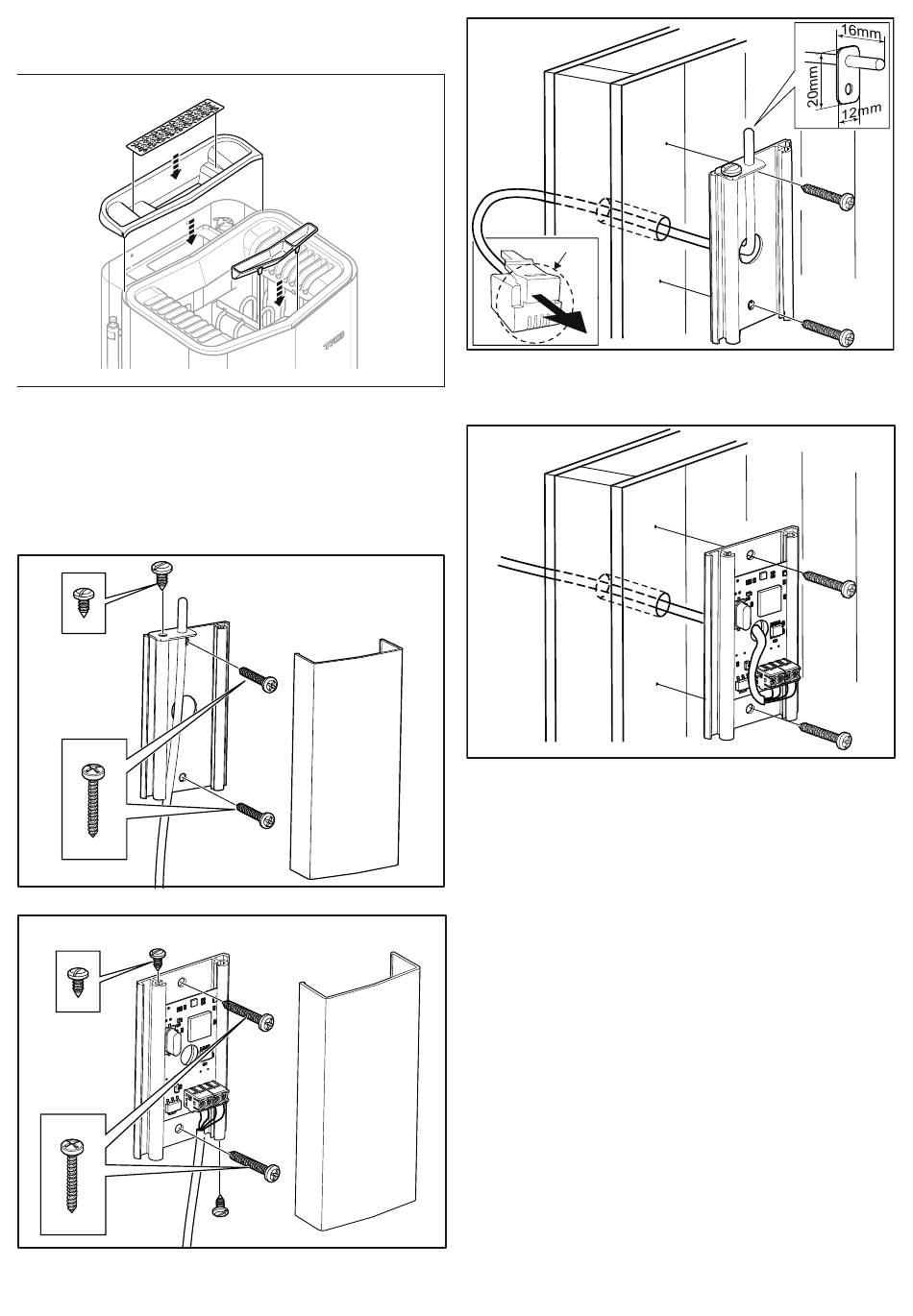 16mm
20mm
12mm