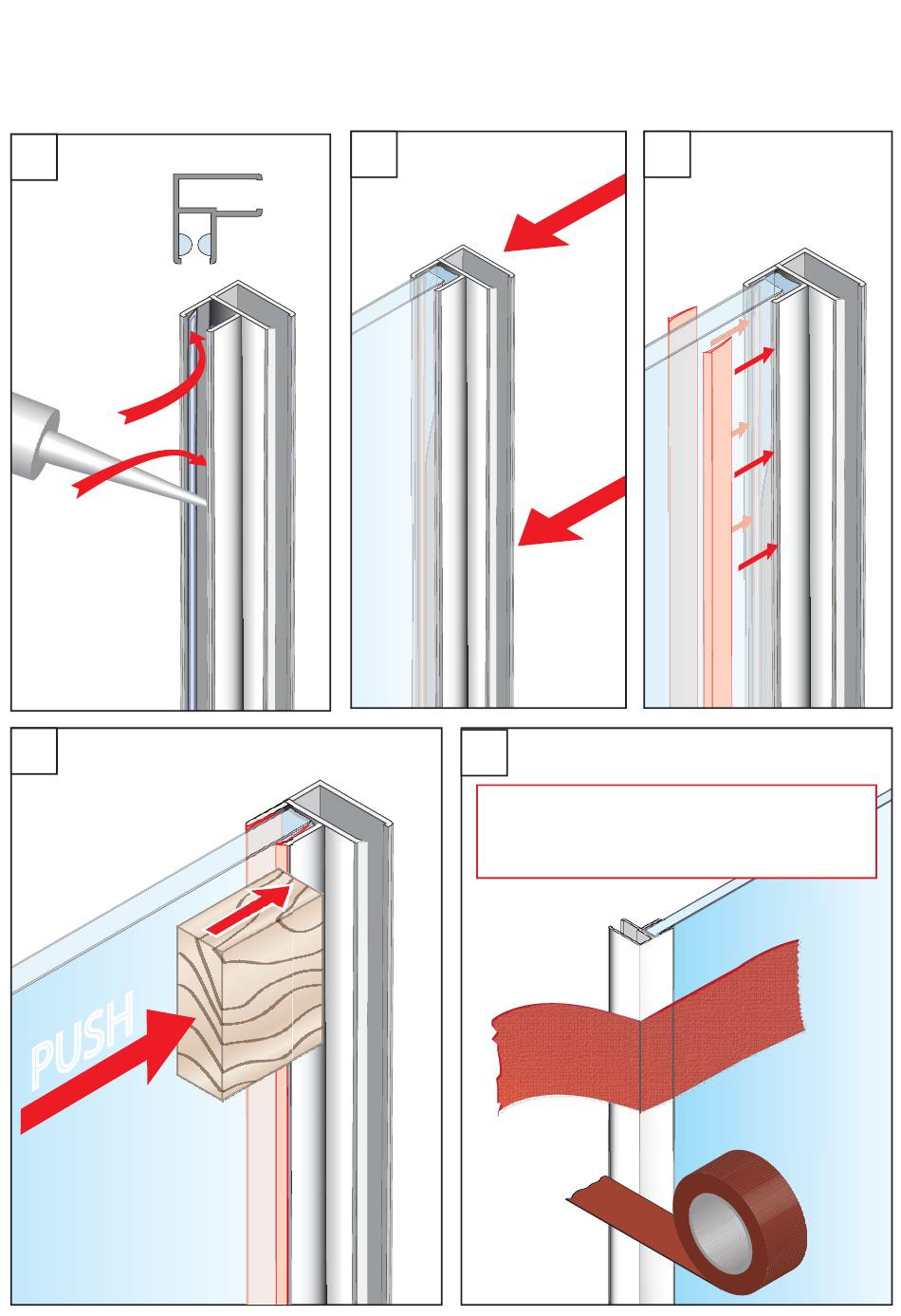 PUSH