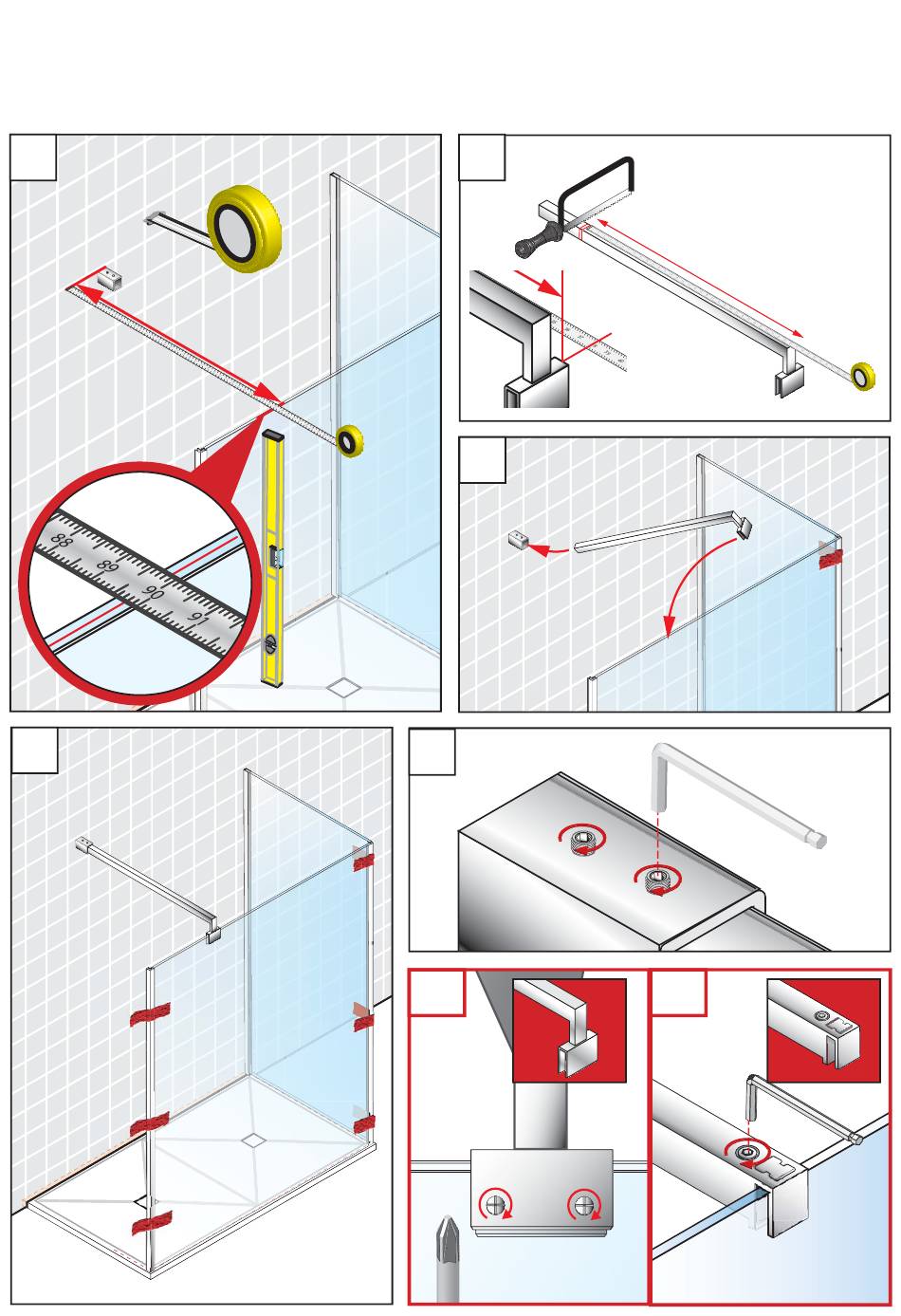 88
89
90
91