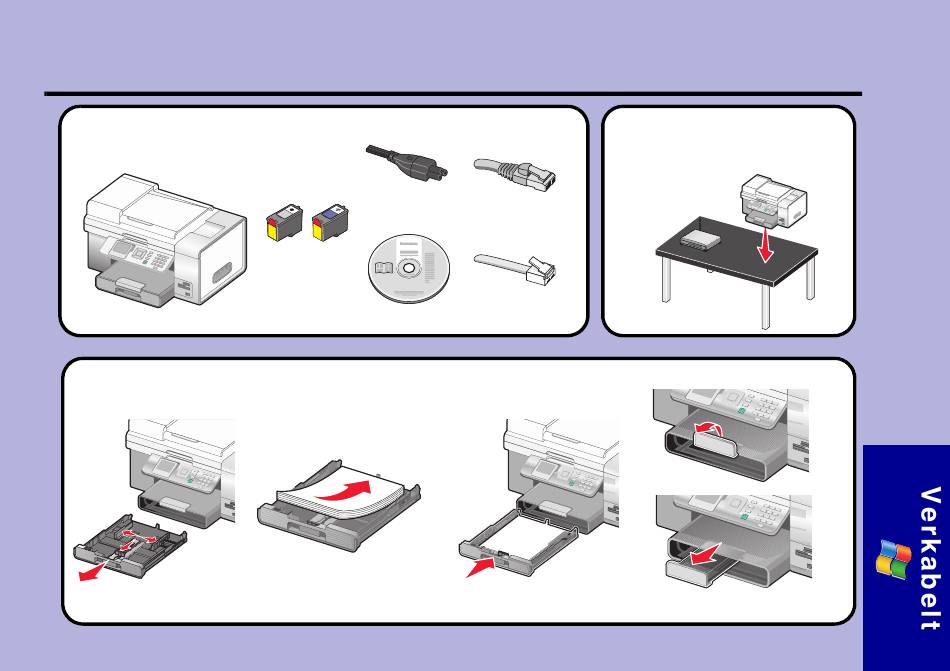 Verkabelt