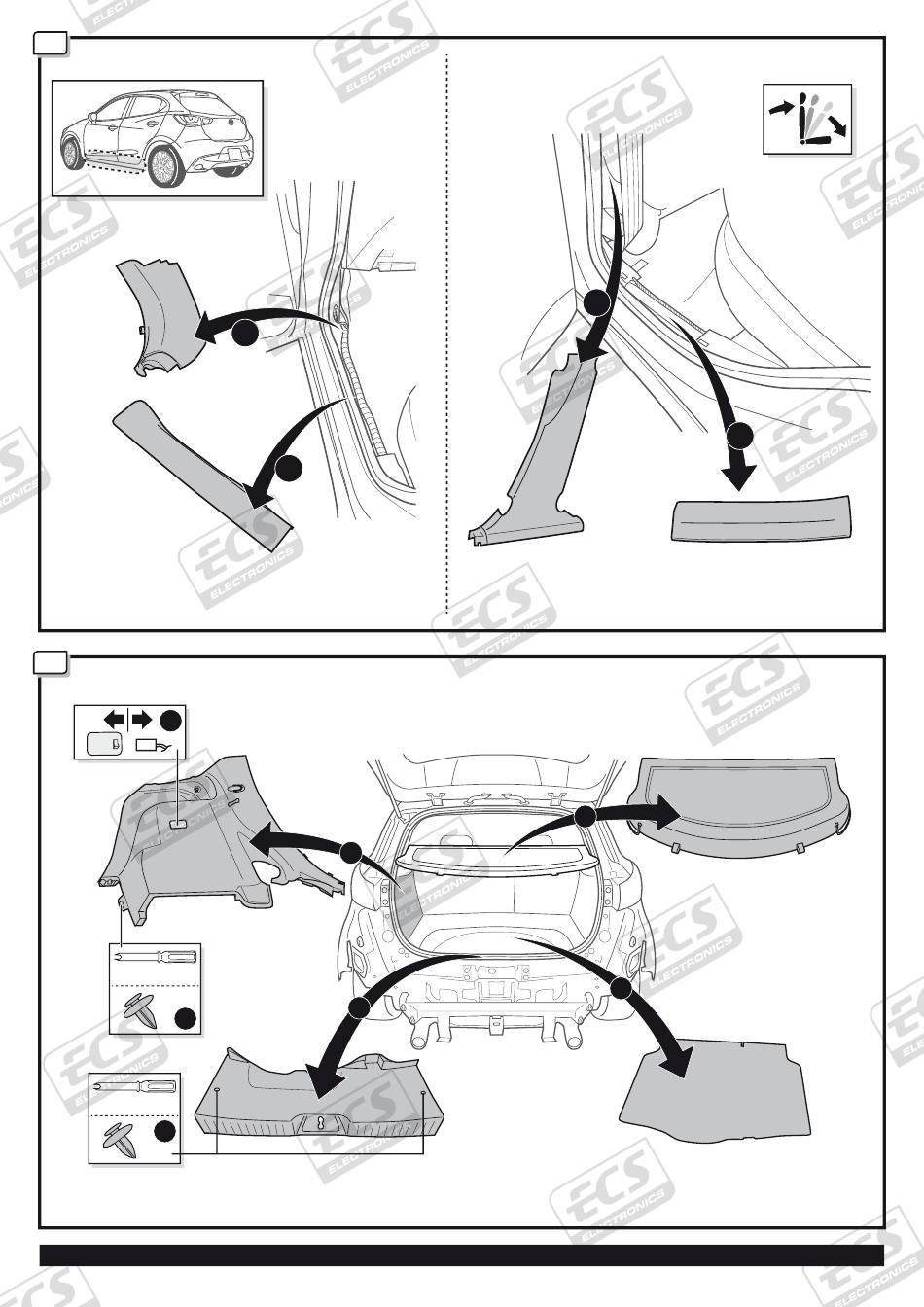 ECS
ELECTRONICS