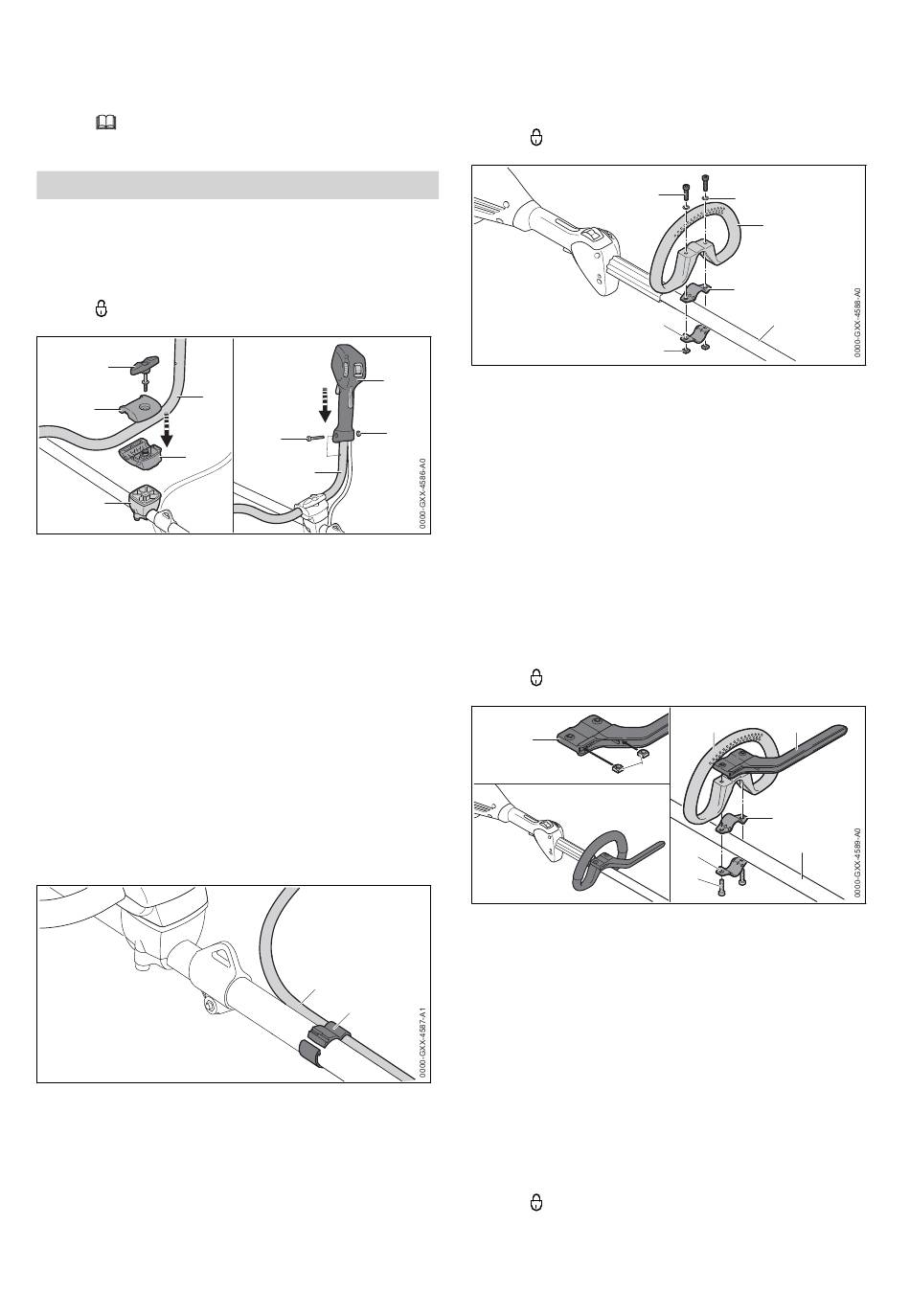 0000-GXX-4586-A0

0000-GXX-4587-A1

0000-GXX-4588-A0

0000-GXX-4589-A0