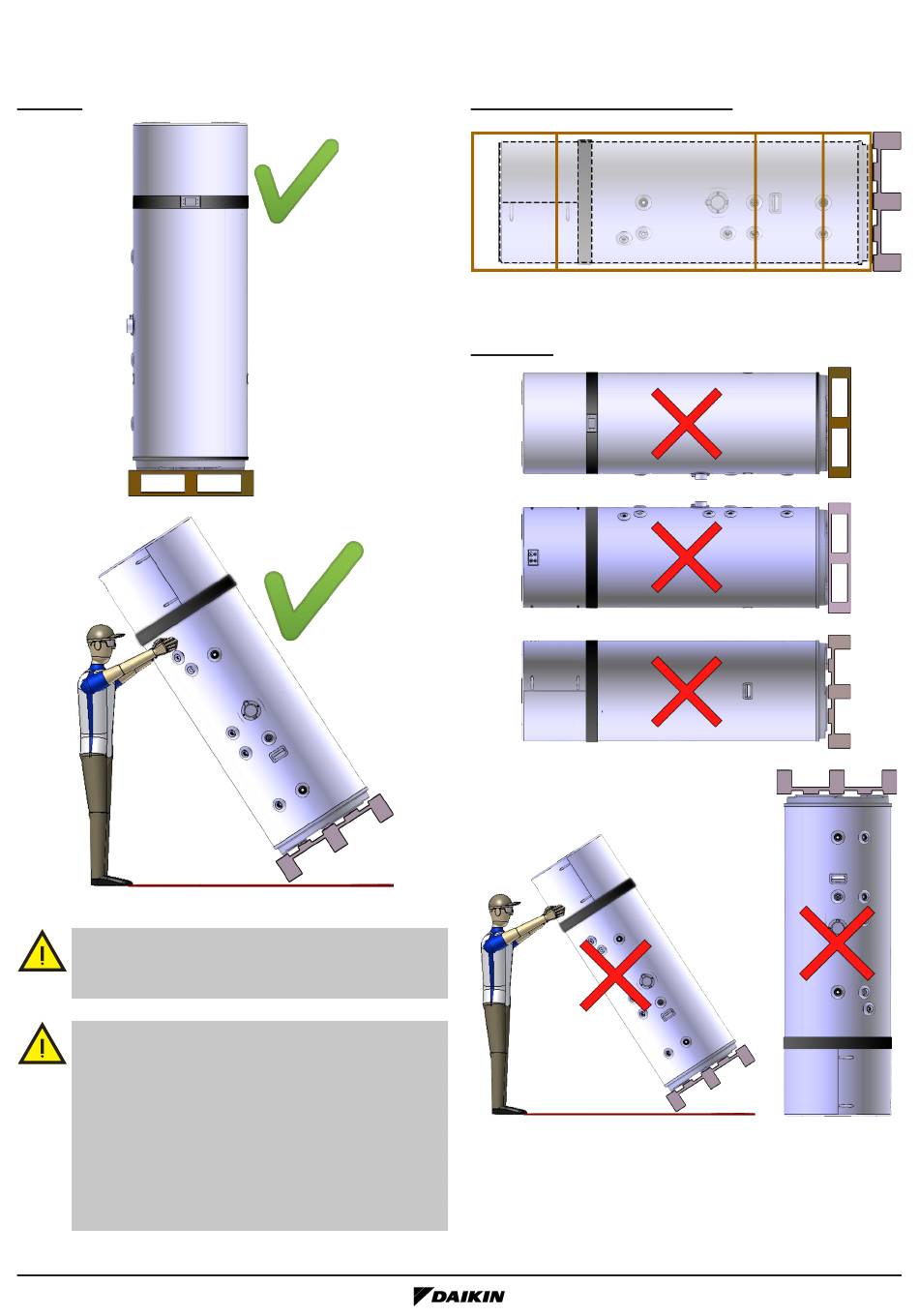 DAIKIN