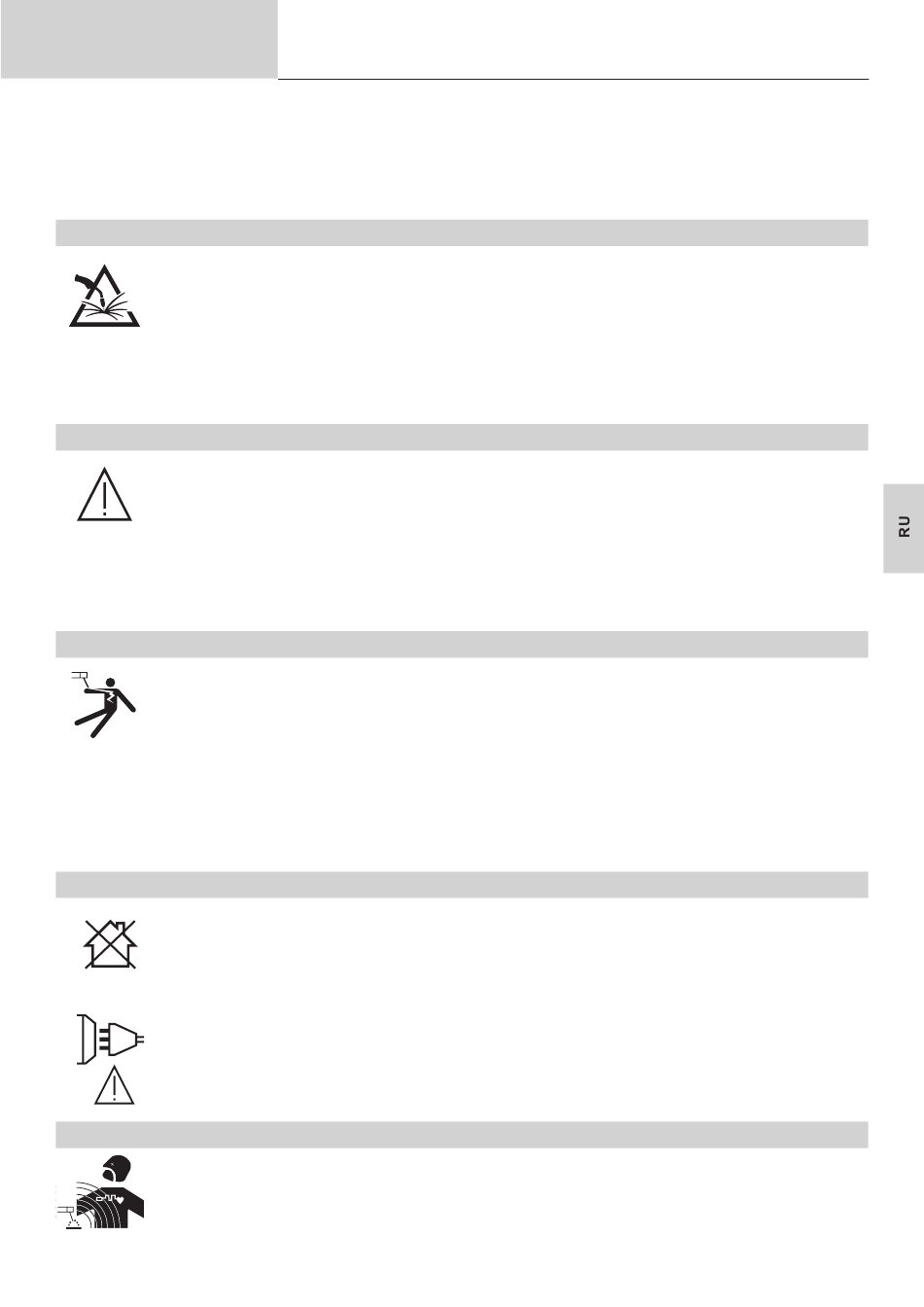 RU