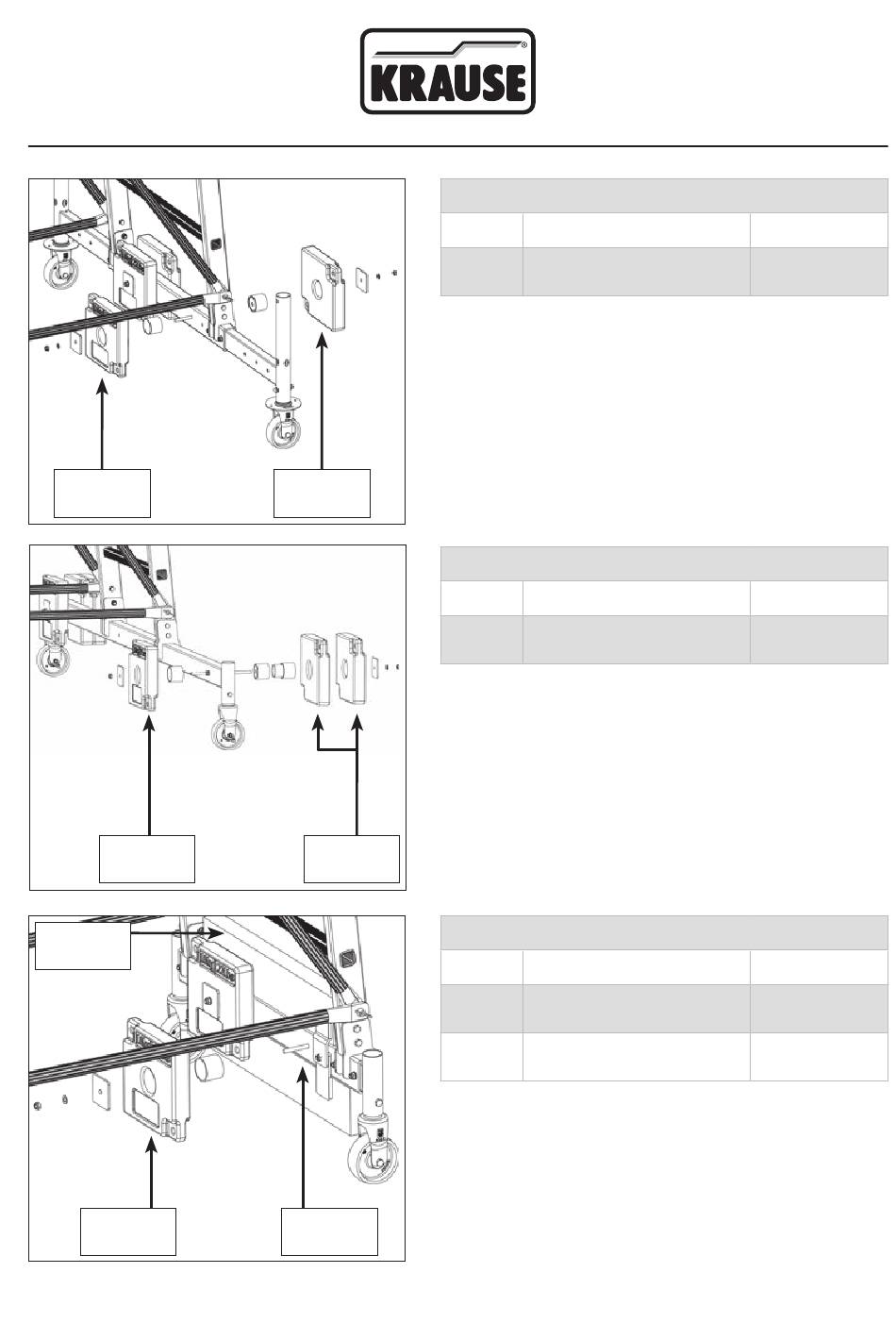 KRAUSE®