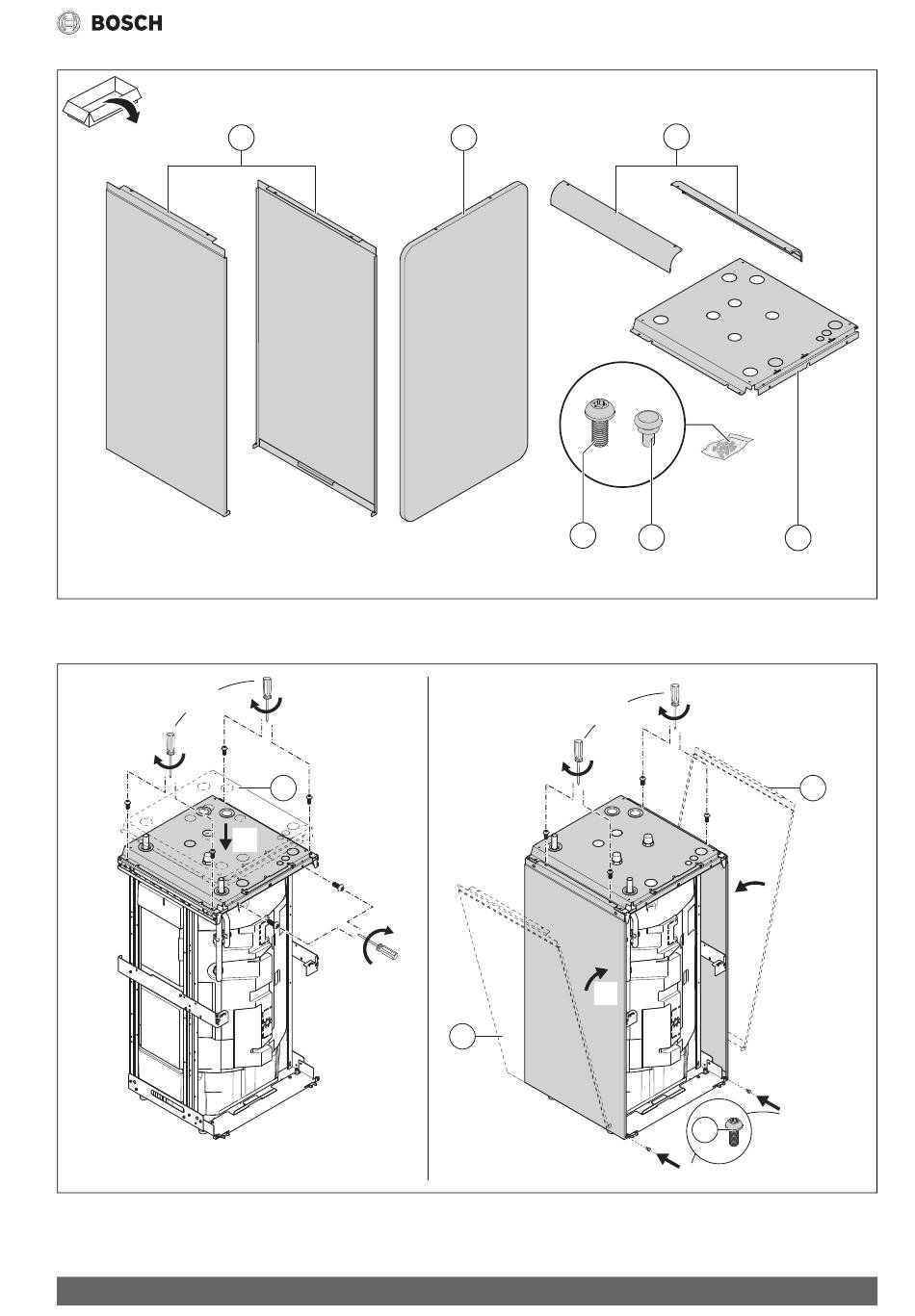 BOSCH