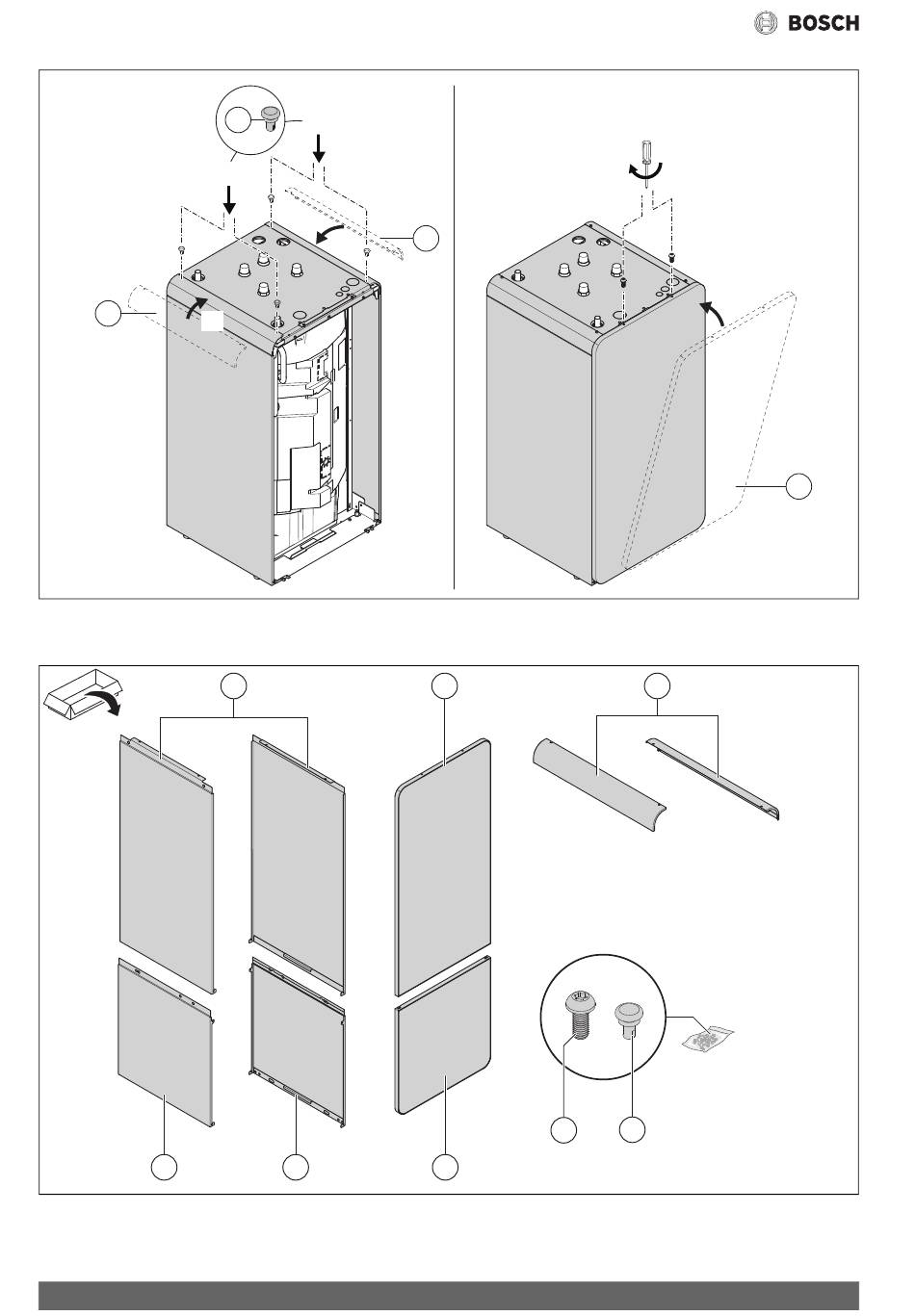 BOSCH